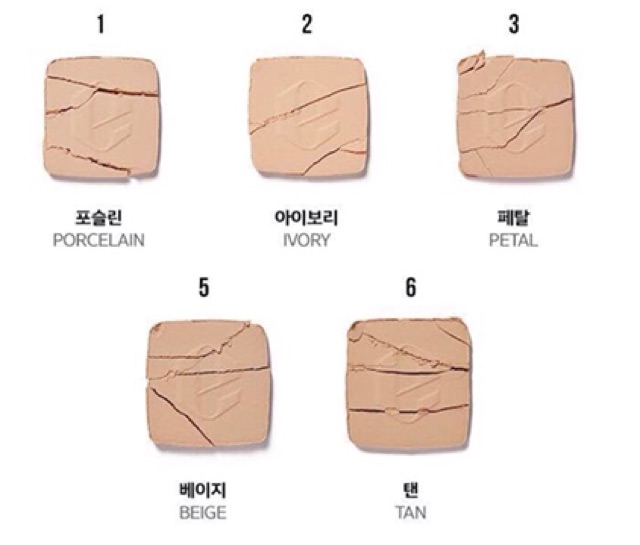 1

포슬린
PORCELAIN

2

아이보리
IVORY

3

페탈
PETAL

5

베이지
BEIGE

6

탠
TAN