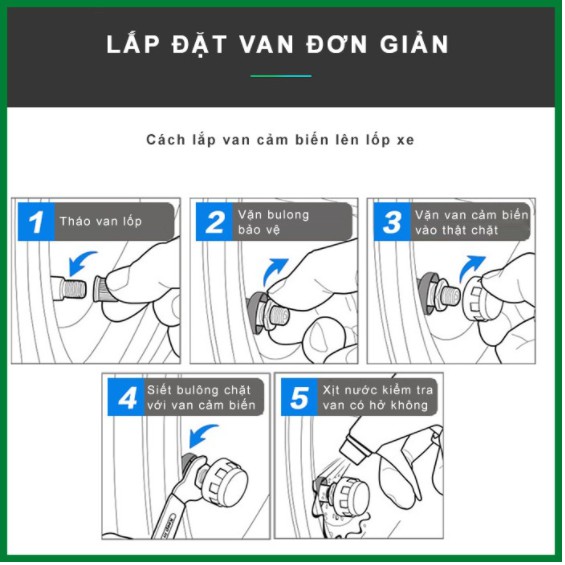 LẮP ĐẶT VAN ĐƠN GIẢN

Cách lắp van cảm biến lên lốp xe

1 Tháo van lốp

2 Vặn bulong bảo vệ

3 Vặn van cảm biến vào thật chặt

4 Siết bulông chặt với van cảm biến

5 Xịt nước kiểm tra van có hở không