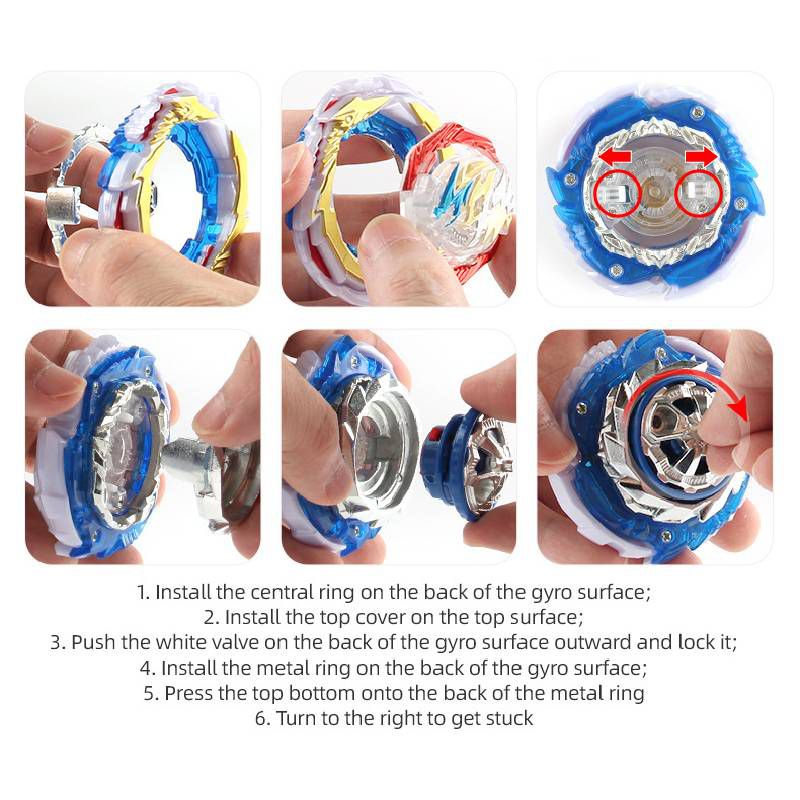 1. Install the central ring on the back of the gyro surface;
2. Install the top cover on the top surface;
3. Push the white valve on the back of the gyro surface outward and lock it;
4. Install the metal ring on the back of the gyro surface;
5. Press the top bottom onto the back of the metal ring
6. Turn to the right to get stuck