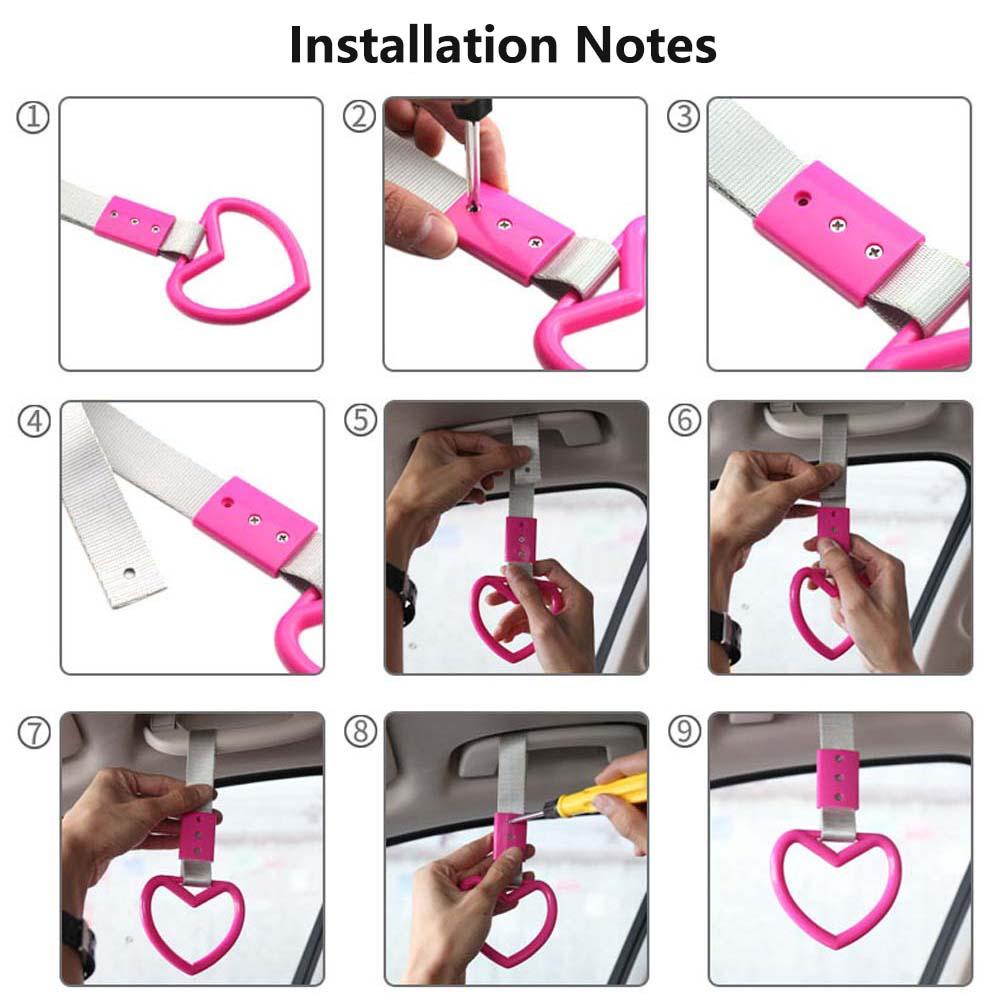 Installation Notes

①

②

③

④

⑤

⑥

⑦

⑧

⑨