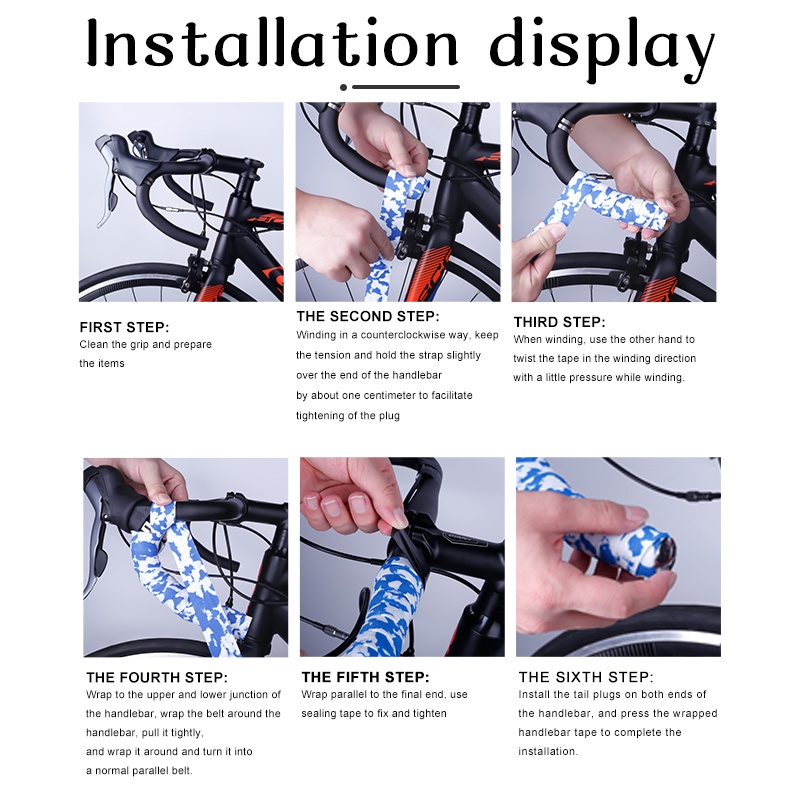 Installation display

FIRST STEP:
Clean the grip and prepare the items

THE SECOND STEP:
Winding in a counterclockwise way, keep the tension and hold the strap slightly over the end of the handlebar by about one centimeter to facilitate tightening of the plug

THIRD STEP:
When winding, use the other hand to twist the tape in the winding direction with a little pressure while winding.

THE FOURTH STEP:
Wrap to the upper and lower junction of the handlebar, wrap the belt around the handlebar, pull it tightly, and wrap it around and turn it into a normal parallel belt.

THE FIFTH STEP:
Wrap parallel to the final end, use sealing tape to fix and tighten

THE SIXTH STEP:
Install the tail plugs on both ends of the handlebar, and press the wrapped handlebar tape to complete the installation.