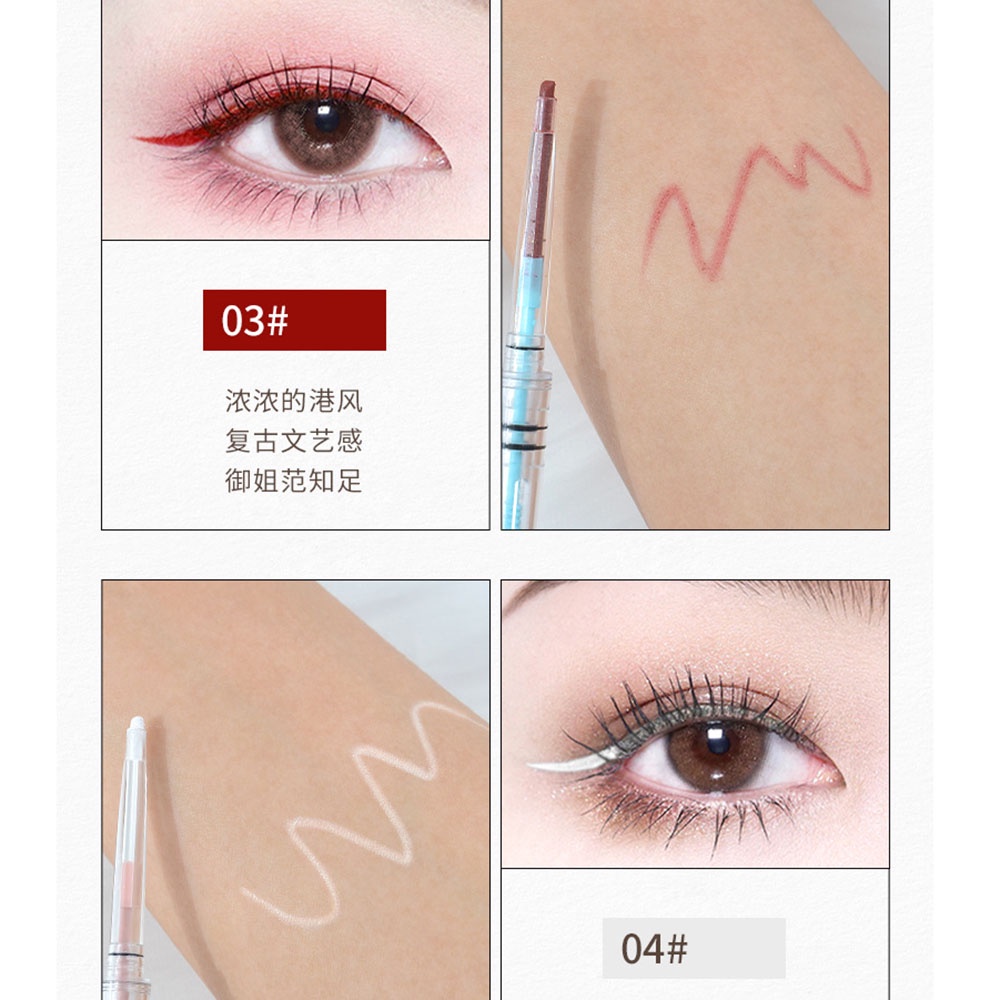 03#

浓浓的港风
复古文艺感
御姐范知足

04#