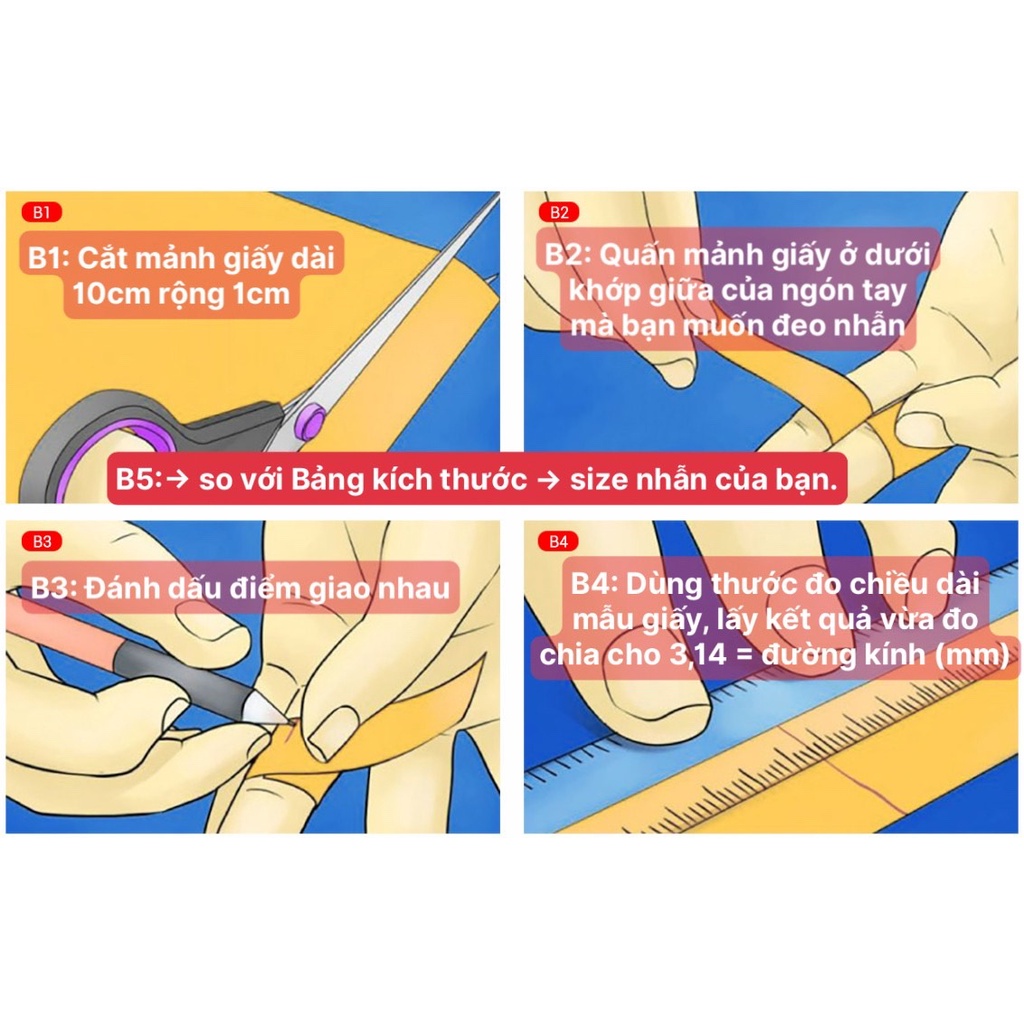 B1

B1: Cắt mảnh giấy dài 10cm rộng 1cm

B2

B2: Quấn mảnh giấy ở dưới khớp giữa của ngón tay mà bạn muốn đeo nhẫn

B5:→ so với Bảng kích thước → size nhẫn của bạn.

B3

B3: Đánh dấu điểm giao nhau

B4

B4: Dùng thước đo chiều dài mẫu giấy, lấy kết quả vừa đo chia cho 3,14 = đường kính (mm)