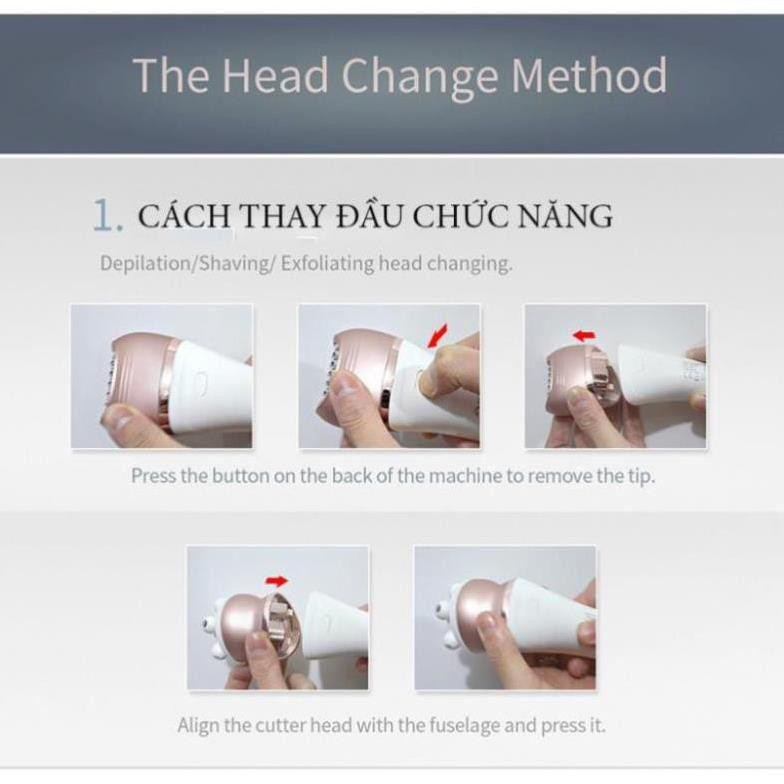 The Head Change Method

1. CÁCH THAY ĐẦU CHỨC NĂNG

Depilation/Shaving/ Exfoliating head changing.

Press the button on the back of the machine to remove the tip.

Align the cutter head with the fuselage and press it.