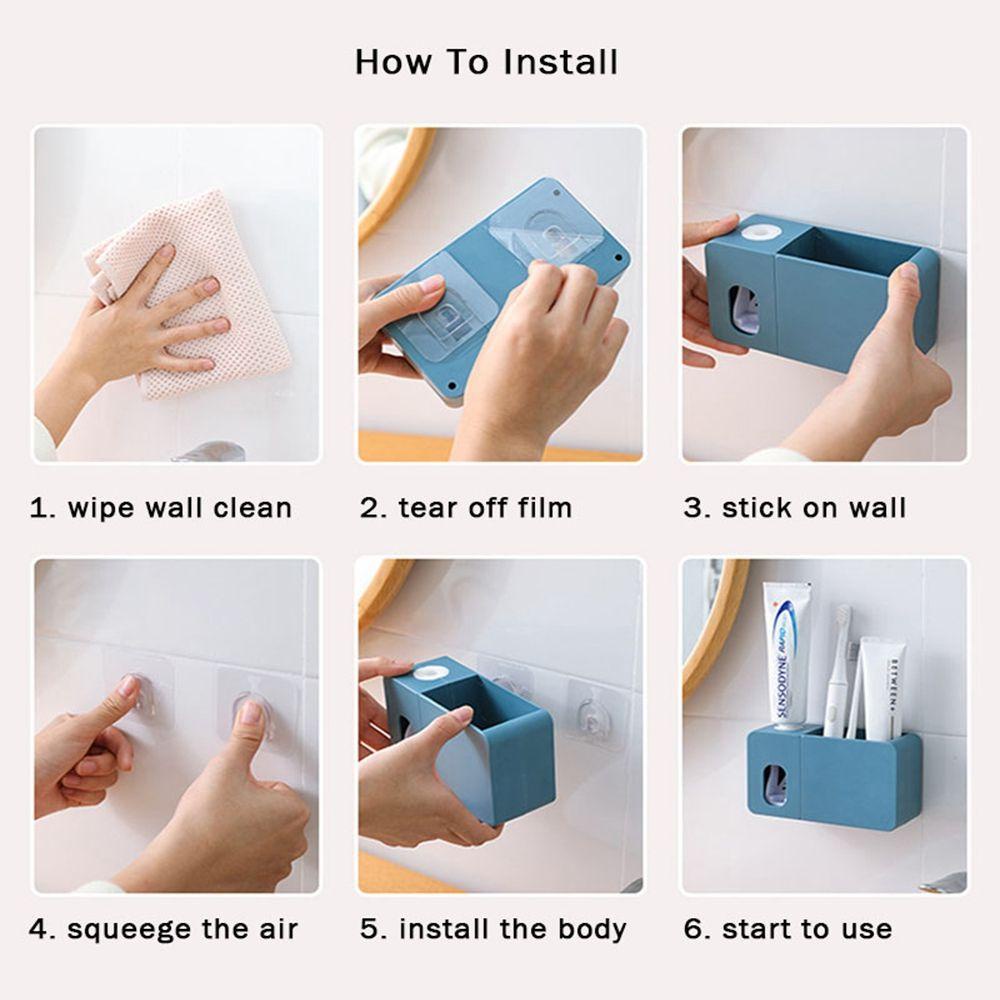 How To Install

1. wipe wall clean

2. tear off film

3. stick on wall

4. squeege the air

5. install the body

6. start to use

SENSODYNE RAPID

BETWEEN+