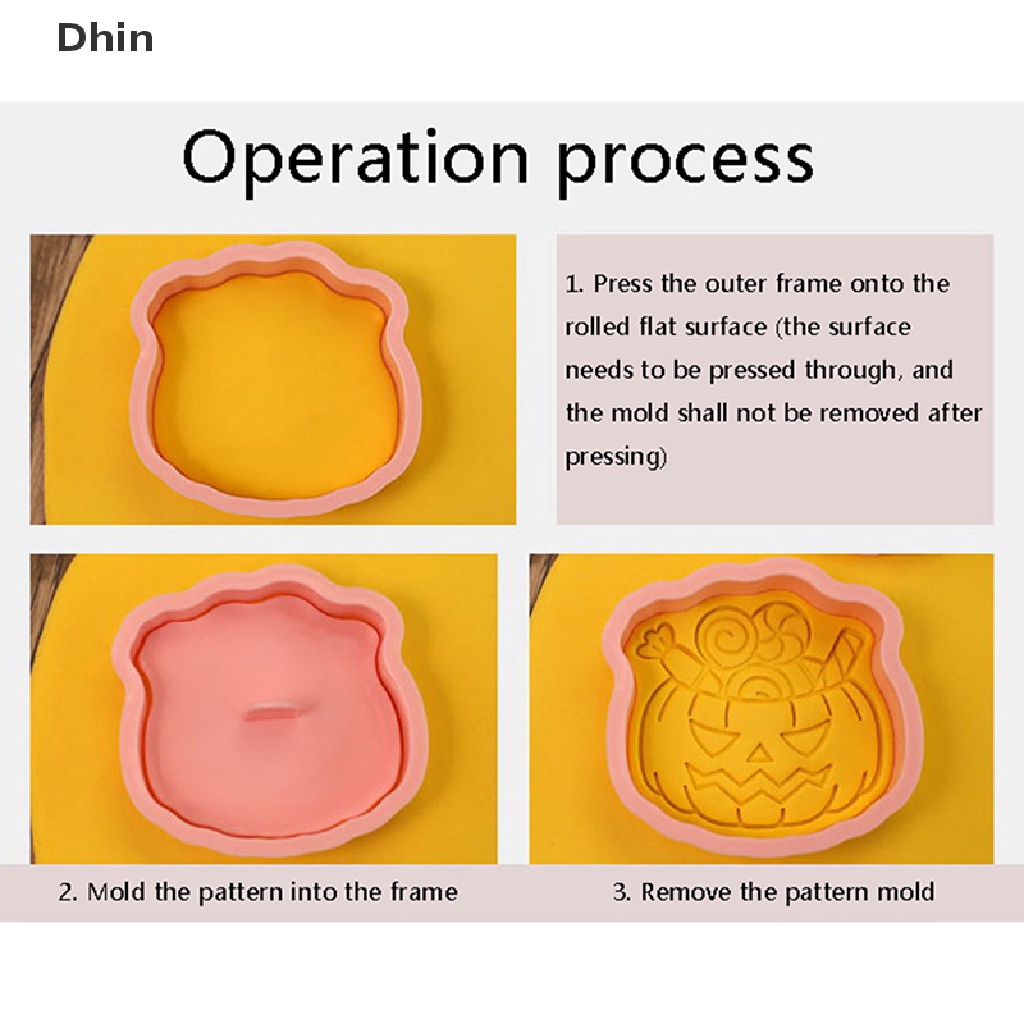 Dhin

Operation process

1. Press the outer frame onto the rolled flat surface (the surface needs to be pressed through, and the mold shall not be removed after pressing)

2. Mold the pattern into the frame

3. Remove the pattern mold