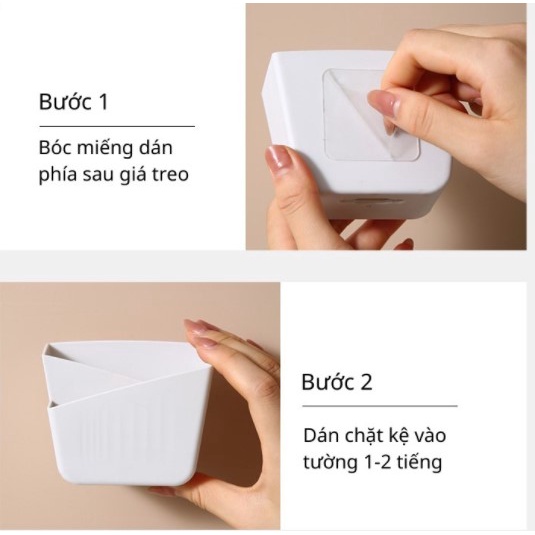 Bước 1

Bóc miếng dán phía sau giá treo

Bước 2

Dán chặt kệ vào tường 1-2 tiếng