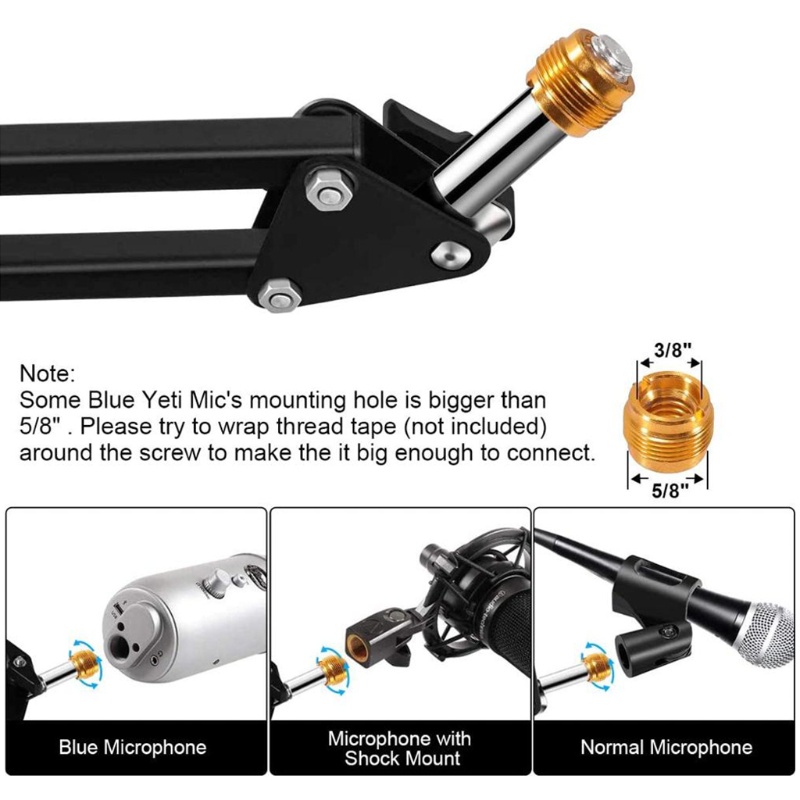 Note:
Some Blue Yeti Mic's mounting hole is bigger than 5/8" . Please try to wrap thread tape (not included) around the screw to make the it big enough to connect.

3/8"

5/8"

Blue Microphone

Microphone with Shock Mount

Normal Microphone