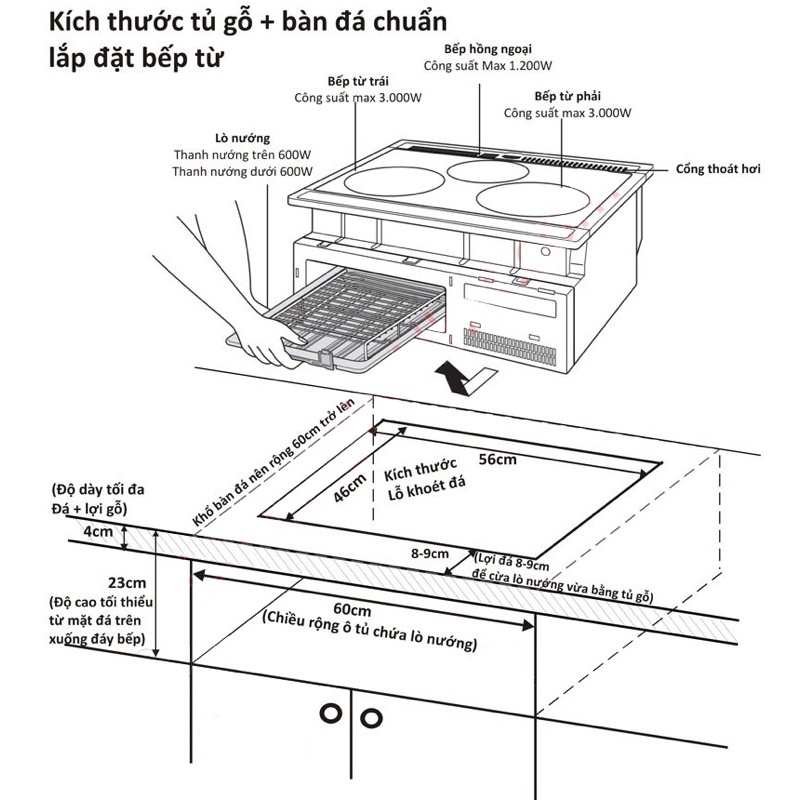 Kích thước tủ gỗ + bàn đá chuẩn lắp đặt bếp từ

Bếp hồng ngoại
Công suất Max 1.200W

Bếp từ trái
Công suất max 3.000W

Bếp từ phải
Công suất max 3.000W

Lò nướng
Thanh nướng trên 600W
Thanh nướng dưới 600W

Cổng thoát hơi

Khổ bàn đá nên rộng 60cm trở lên

56cm

46cm

Kích thước
Lỗ khoét đá

(Độ dày tối đa
Đá + lợi gỗ)

4cm

8-9cm

(Lợi đá 8-9cm
để cửa lò nướng vừa bằng tủ gỗ)

23cm
(Độ cao tối thiểu
từ mặt đá trên
xuống đáy bếp)

60cm
(Chiều rộng ô tủ chứa lò nướng)