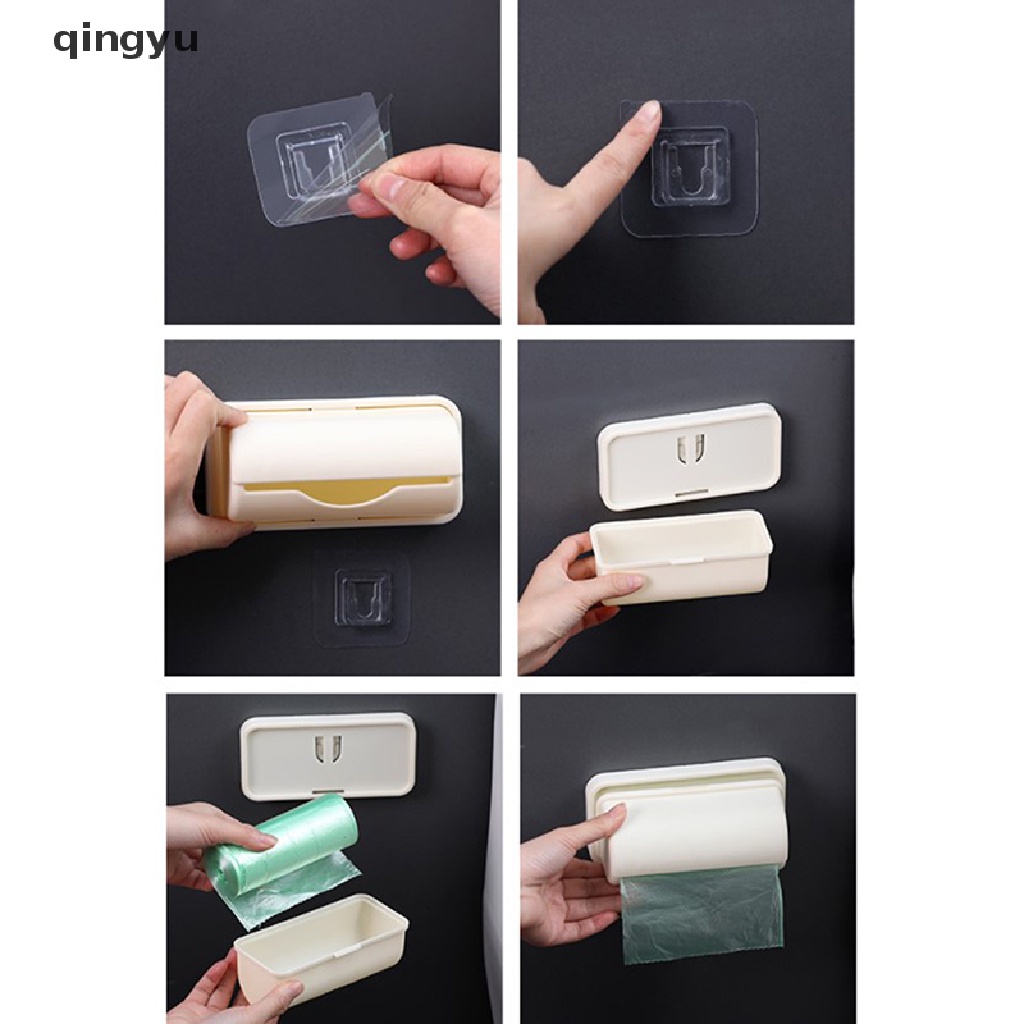 qingyu