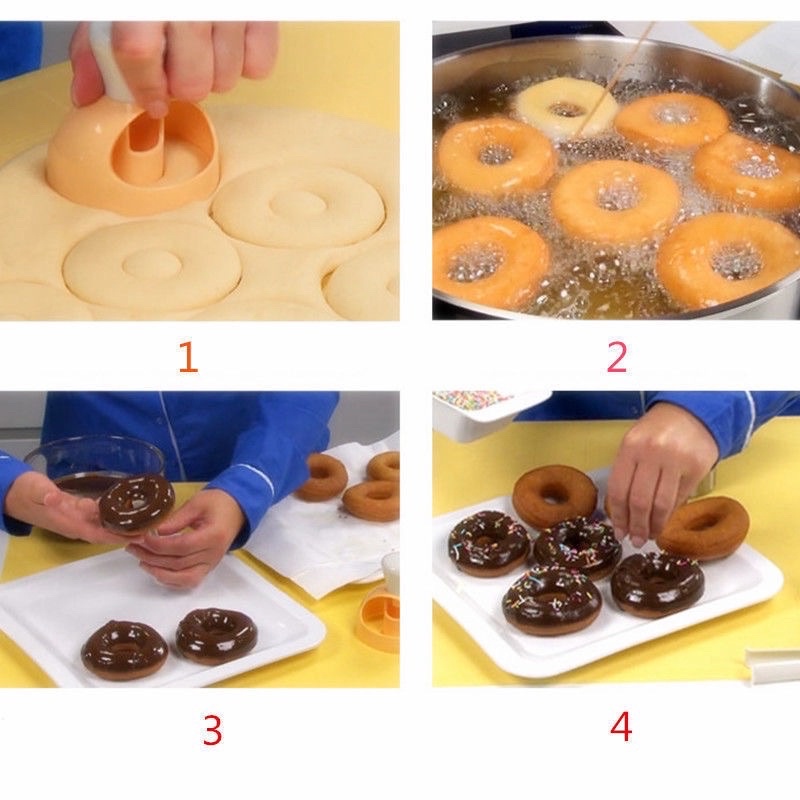 1

2

3

4