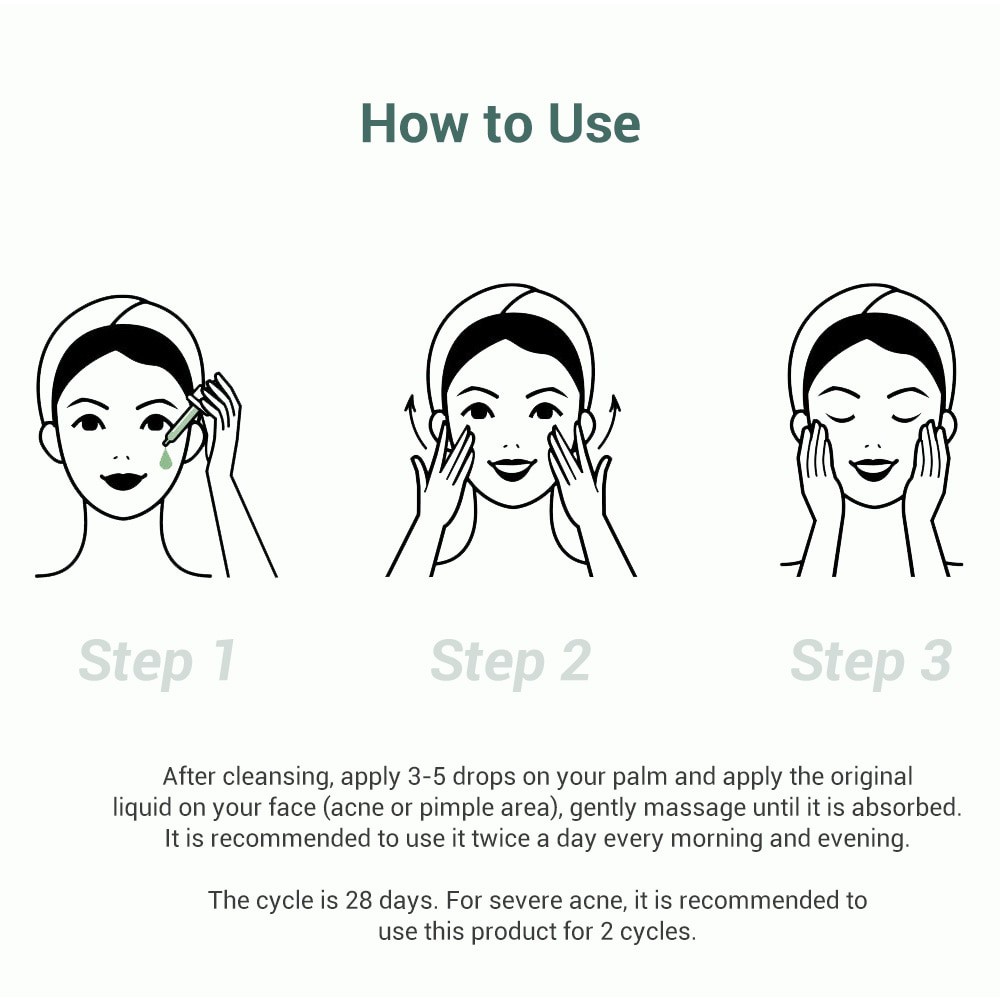 How to Use

Step 1

Step 2

Step 3

After cleansing, apply 3-5 drops on your palm and apply the original liquid on your face (acne or pimple area), gently massage until it is absorbed. It is recommended to use it twice a day every morning and evening.

The cycle is 28 days. For severe acne, it is recommended to use this product for 2 cycles.