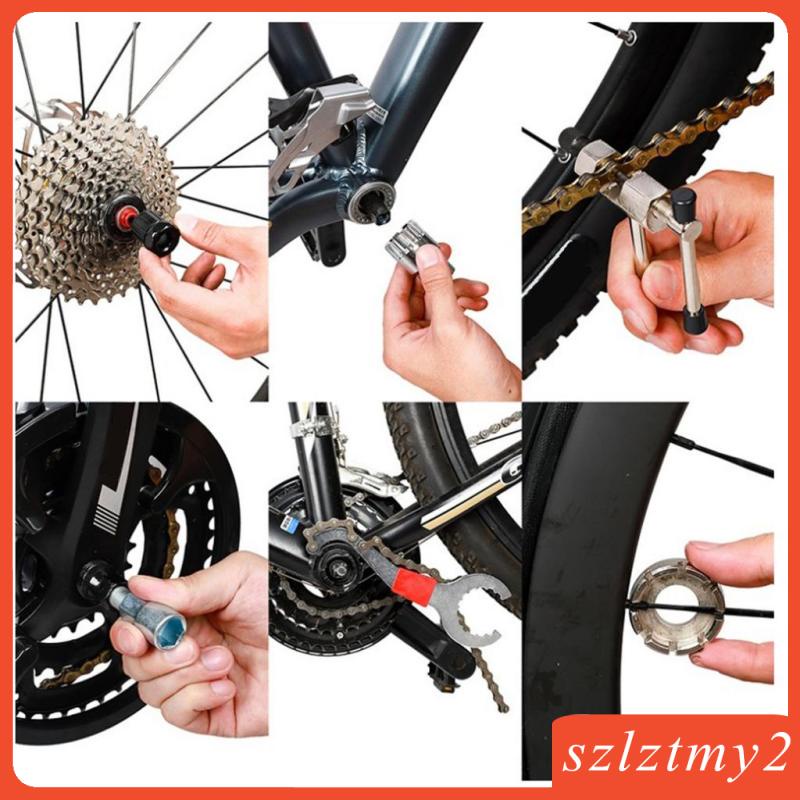 szlztmy2