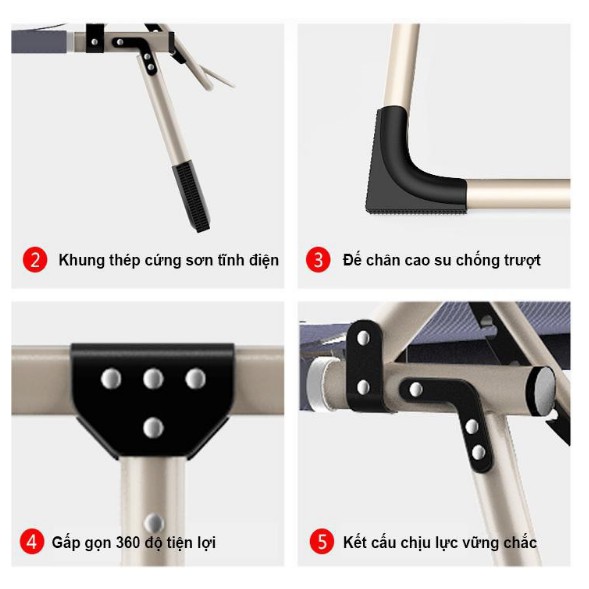 2 Khung thép cứng sơn tĩnh điện

3 Đế chân cao su chống trượt

4 Gấp gọn 360 độ tiện lợi

5 Kết cấu chịu lực vững chắc