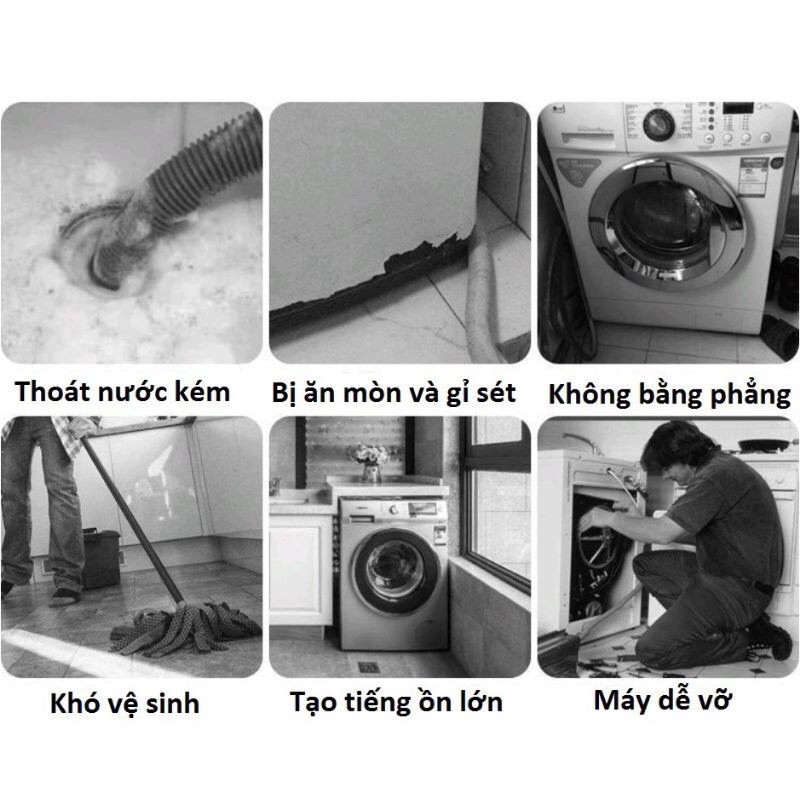 Thoát nước kém

Bị ăn mòn và gỉ sét

Không bằng phẳng

Khó vệ sinh

Tạo tiếng ồn lớn

Máy dễ vỡ