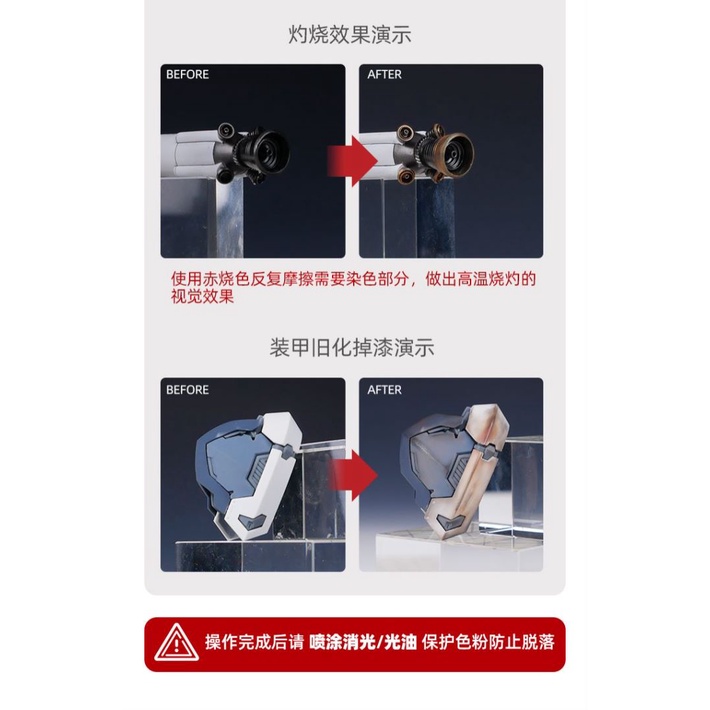 灼烧效果演示

BEFORE

AFTER

使用赤烧色反复摩擦需要染色部分，做出高温烧灼的视觉效果

装甲旧化掉漆演示

BEFORE

AFTER

操作完成后请 喷涂消光/光油 保护色粉防止脱落