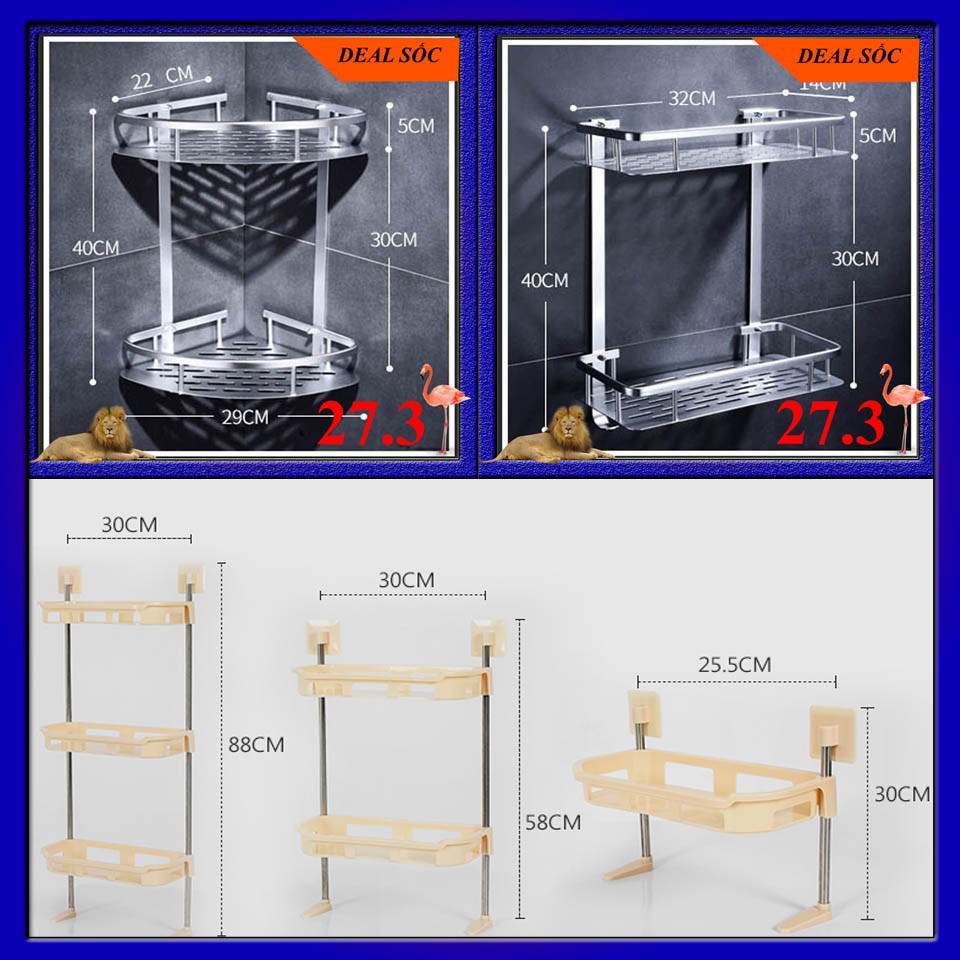 DEAL SỐC

22 CM
5CM
40CM
30CM
29CM
27.3

DEAL SỐC

32CM
14CM
5CM
40CM
30CM
27.3

30CM
88CM

30CM
58CM

25.5CM
30CM