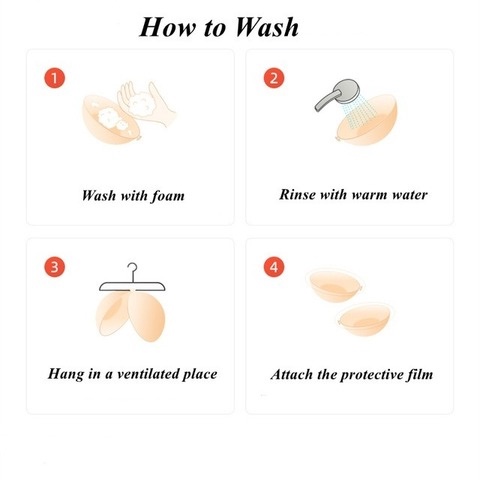 How to Wash

1

Wash with foam

2

Rinse with warm water

3

Hang in a ventilated place

4

Attach the protective film