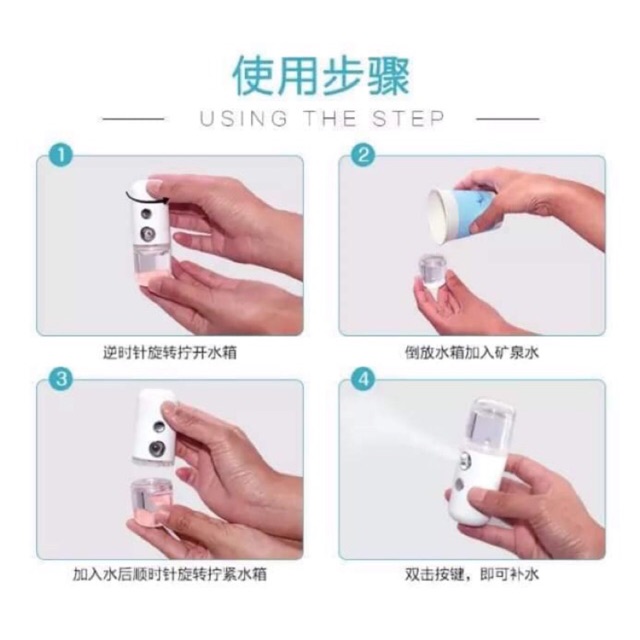 使用步骤
USING THE STEP

1
逆时针旋转拧开水箱

2
倒放水箱加入矿泉水

3
加入水后顺时针旋转拧紧水箱

4
双击按键，即可补水