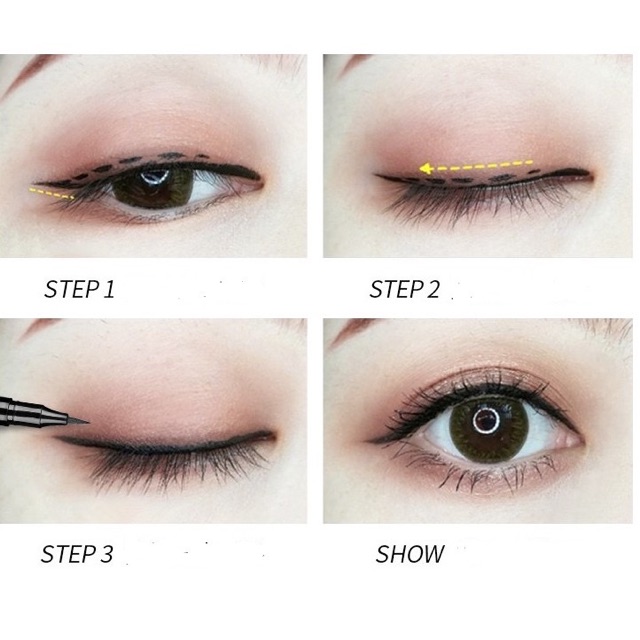 STEP 1

STEP 2

STEP 3

SHOW