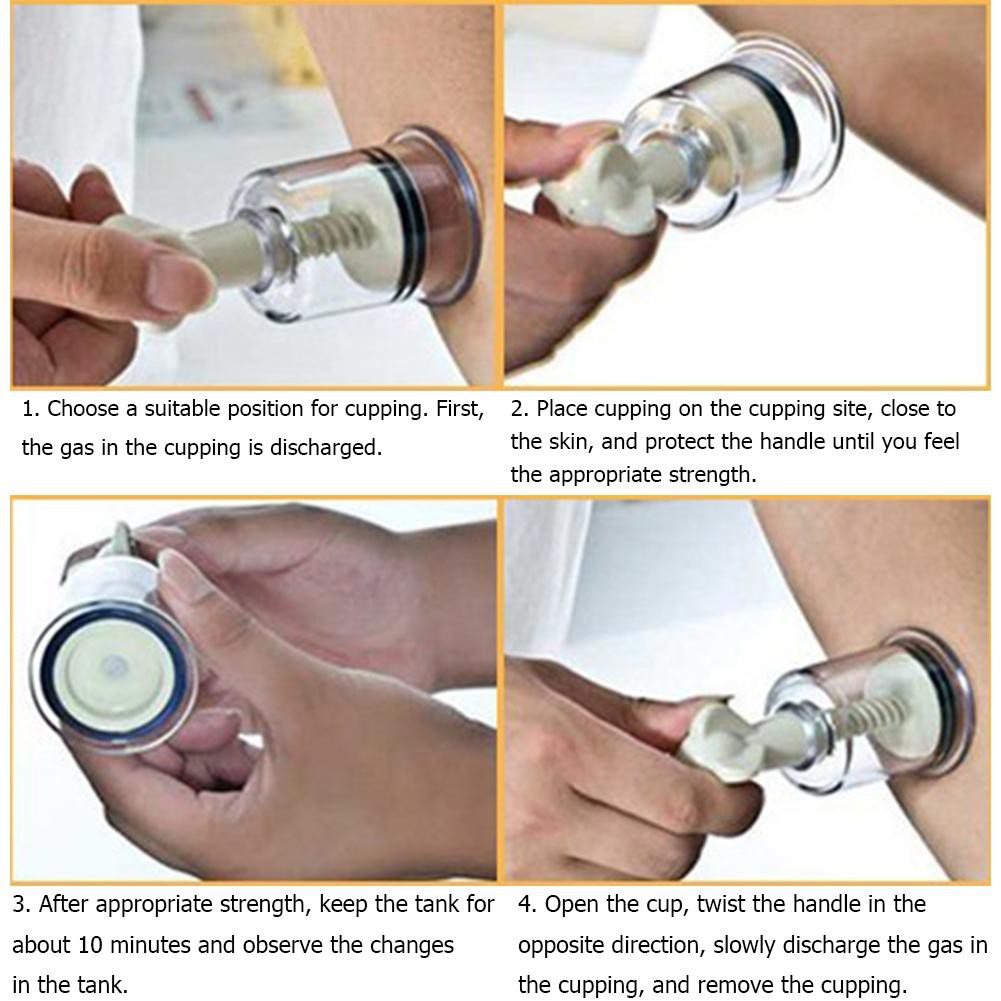 1. Choose a suitable position for cupping. First, the gas in the cupping is discharged.

2. Place cupping on the cupping site, close to the skin, and protect the handle until you feel the appropriate strength.

3. After appropriate strength, keep the tank for about 10 minutes and observe the changes in the tank.

4. Open the cup, twist the handle in the opposite direction, slowly discharge the gas in the cupping, and remove the cupping.