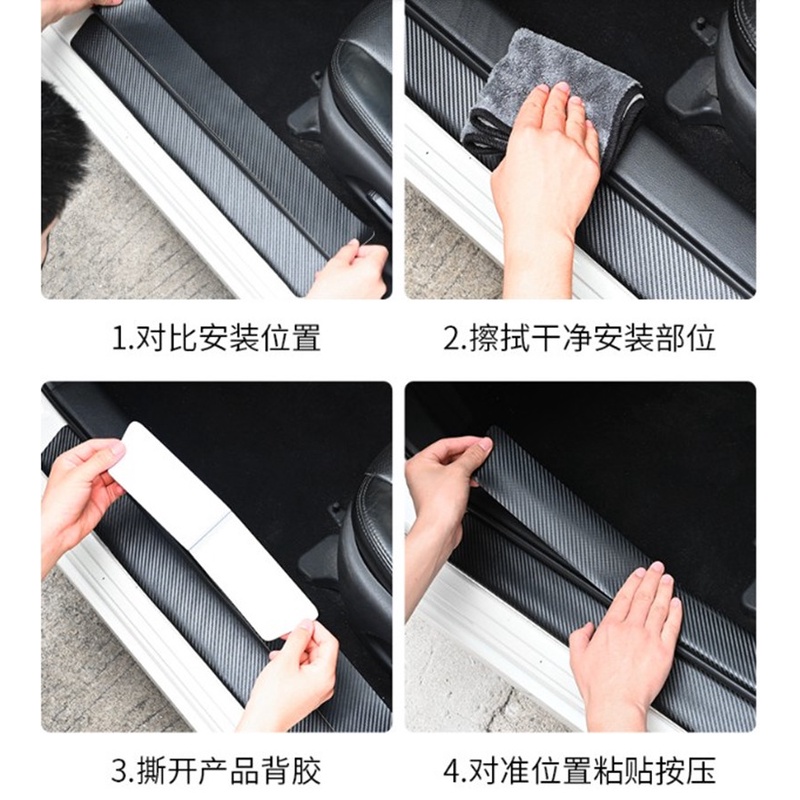 1.对比安装位置

2.擦拭干净安装部位

3.撕开产品背胶

4.对准位置粘贴按压