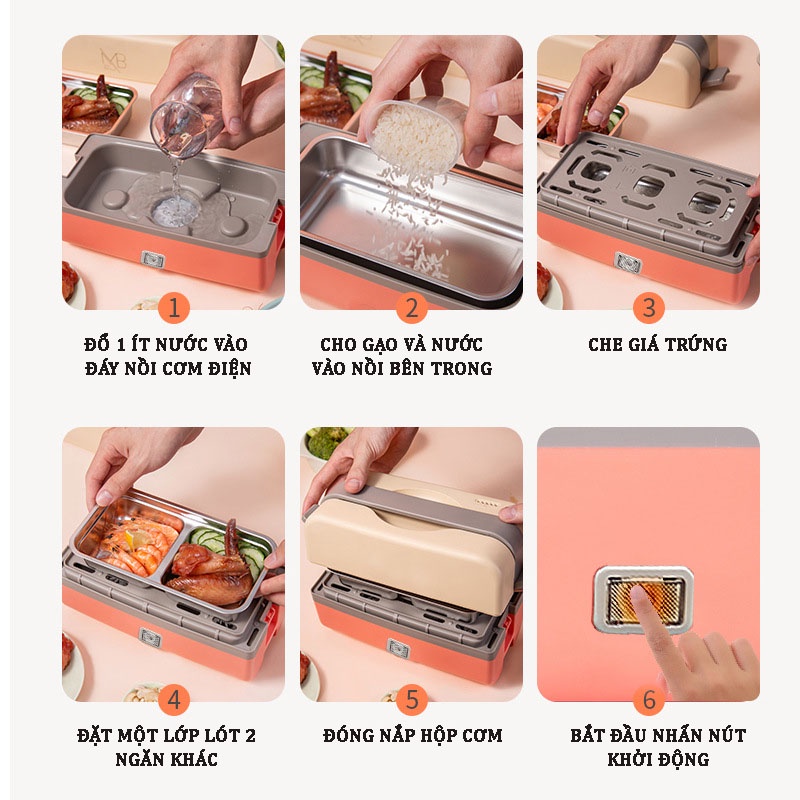 1
ĐỔ 1 ÍT NƯỚC VÀO ĐÁY NỒI CƠM ĐIỆN

2
CHO GẠO VÀ NƯỚC VÀO NỒI BÊN TRONG

3
CHE GIÁ TRỨNG

4
ĐẶT MỘT LỚP LÓT 2 NGĂN KHÁC

5
ĐÓNG NẮP HỘP CƠM

6
BẮT ĐẦU NHẤN NÚT KHỞI ĐỘNG