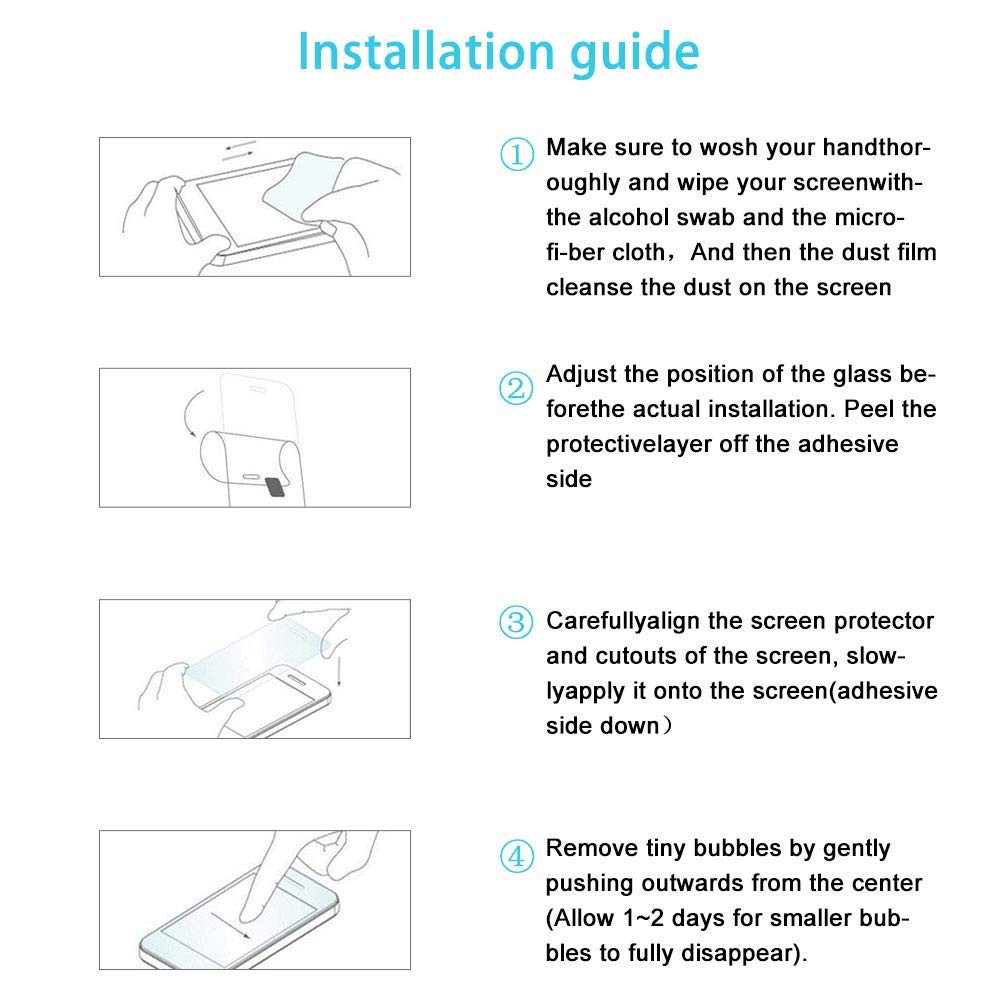 Installation guide

① Make sure to wosh your handthoroughly and wipe your screenwiththe alcohol swab and the microfi-ber cloth，And then the dust film cleanse the dust on the screen

② Adjust the position of the glass beforethe actual installation. Peel the protectivelayer off the adhesive side

③ Carefullyalign the screen protector and cutouts of the screen, slowlyapply it onto the screen(adhesive side down）

④ Remove tiny bubbles by gently pushing outwards from the center (Allow 1~2 days for smaller bubbles to fully disappear).