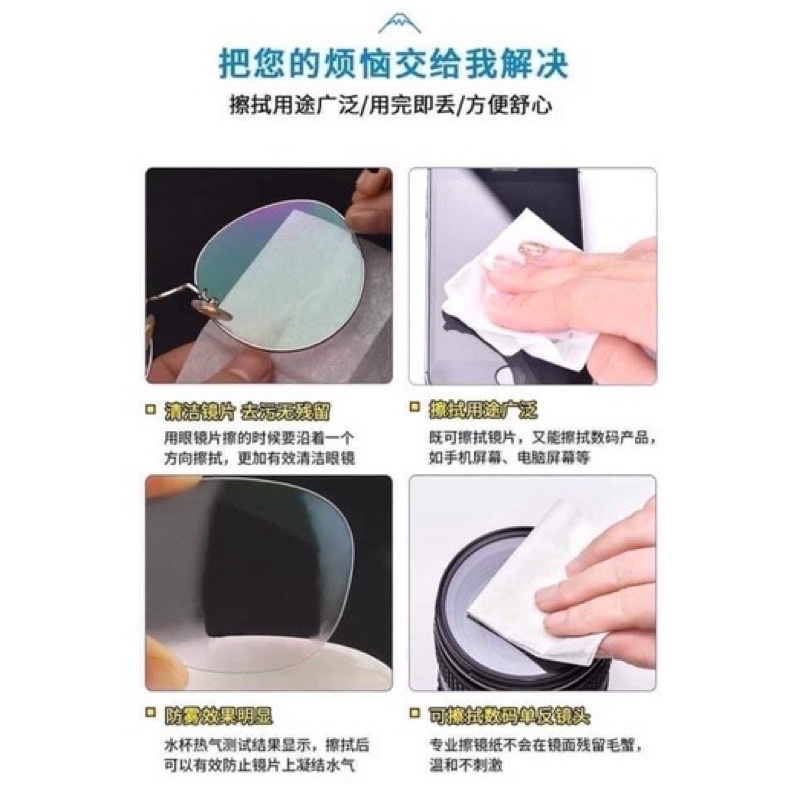 把您的烦恼交给我解决

擦拭用途广泛/用完即丢/方便舒心

清洁镜片 去污无残留

用眼镜片擦的时候要沿着一个方向擦拭，更加有效清洁眼镜

擦拭用途广泛

既可擦拭镜片，又能擦拭数码产品，如手机屏幕、电脑屏幕等

防雾效果明显

水杯热气测试结果显示，擦拭后可以有效防止镜片上凝结水气

可擦拭数码单反镜头

专业擦镜纸不会在镜面残留毛絮，温和不刺激