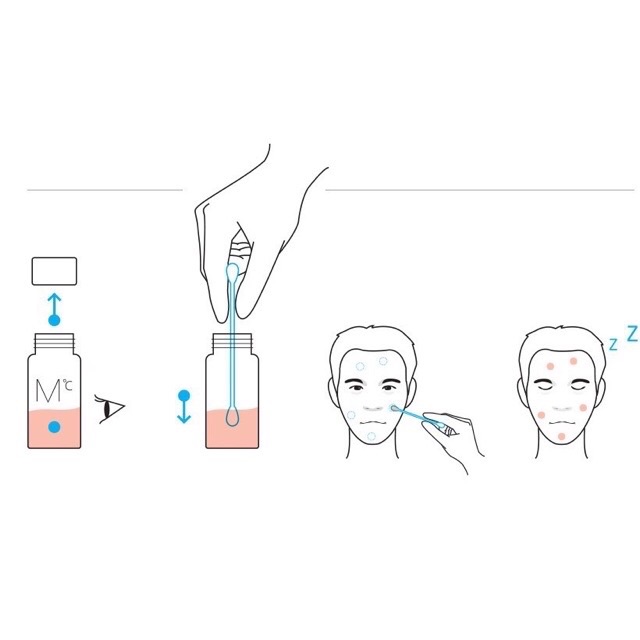 M℃

z Z