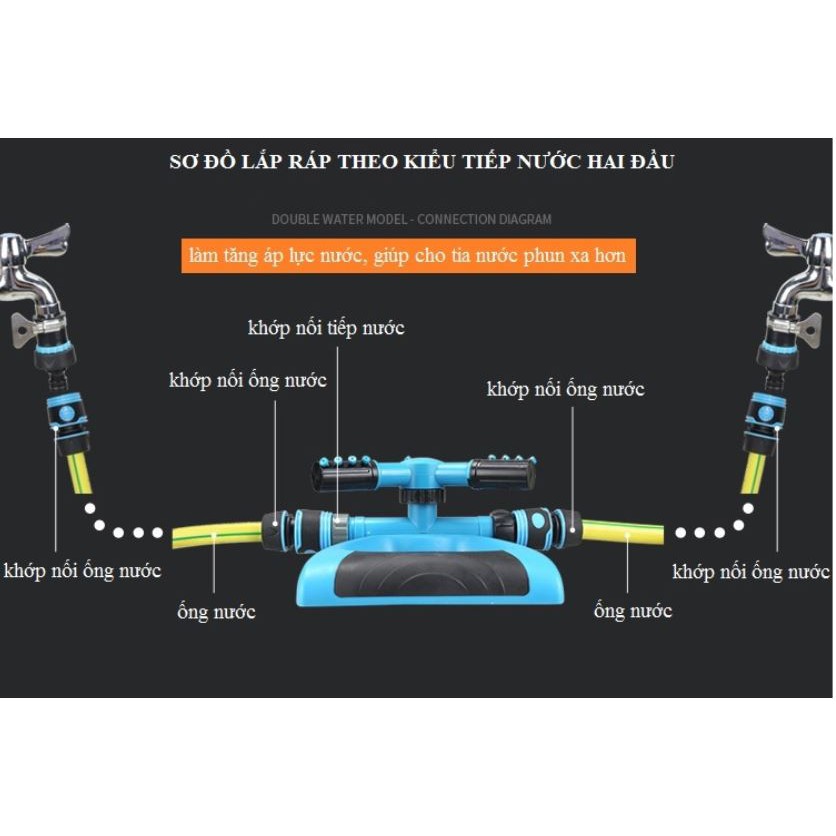 SƠ ĐỒ LẮP RÁP THEO KIỂU TIẾP NƯỚC HAI ĐẦU

DOUBLE WATER MODEL - CONNECTION DIAGRAM

làm tăng áp lực nước, giúp cho tia nước phun xa hơn

khớp nối tiếp nước

khớp nối ống nước

khớp nối ống nước

khớp nối ống nước

ống nước

ống nước

khớp nối ống nước