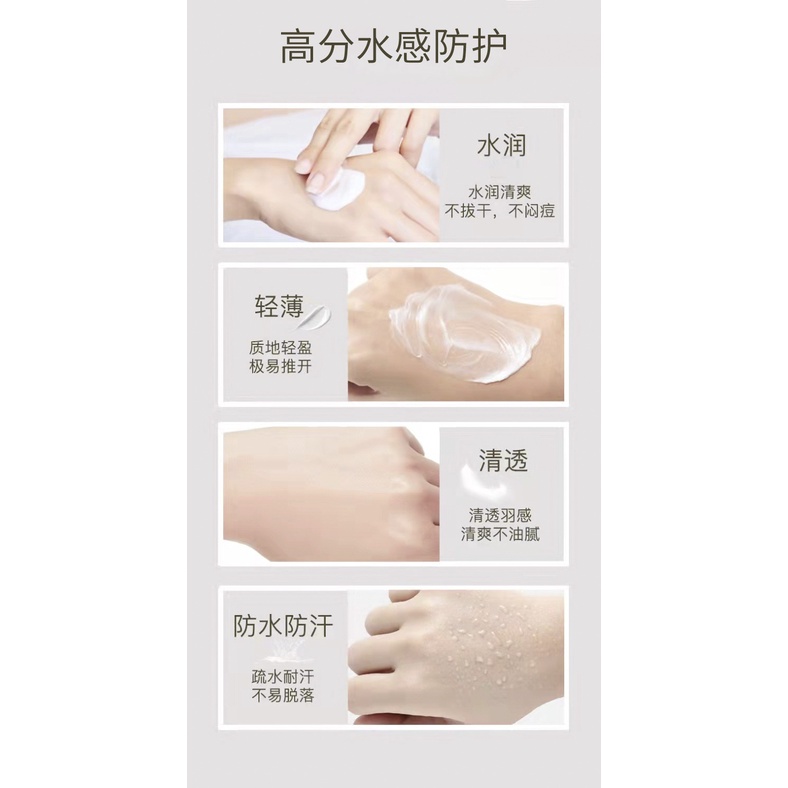 高分水感防护

水润

水润清爽
不拔干，不闷痘

轻薄

质地轻盈
极易推开

清透

清透羽感
清爽不油腻

防水防汗

疏水耐汗
不易脱落