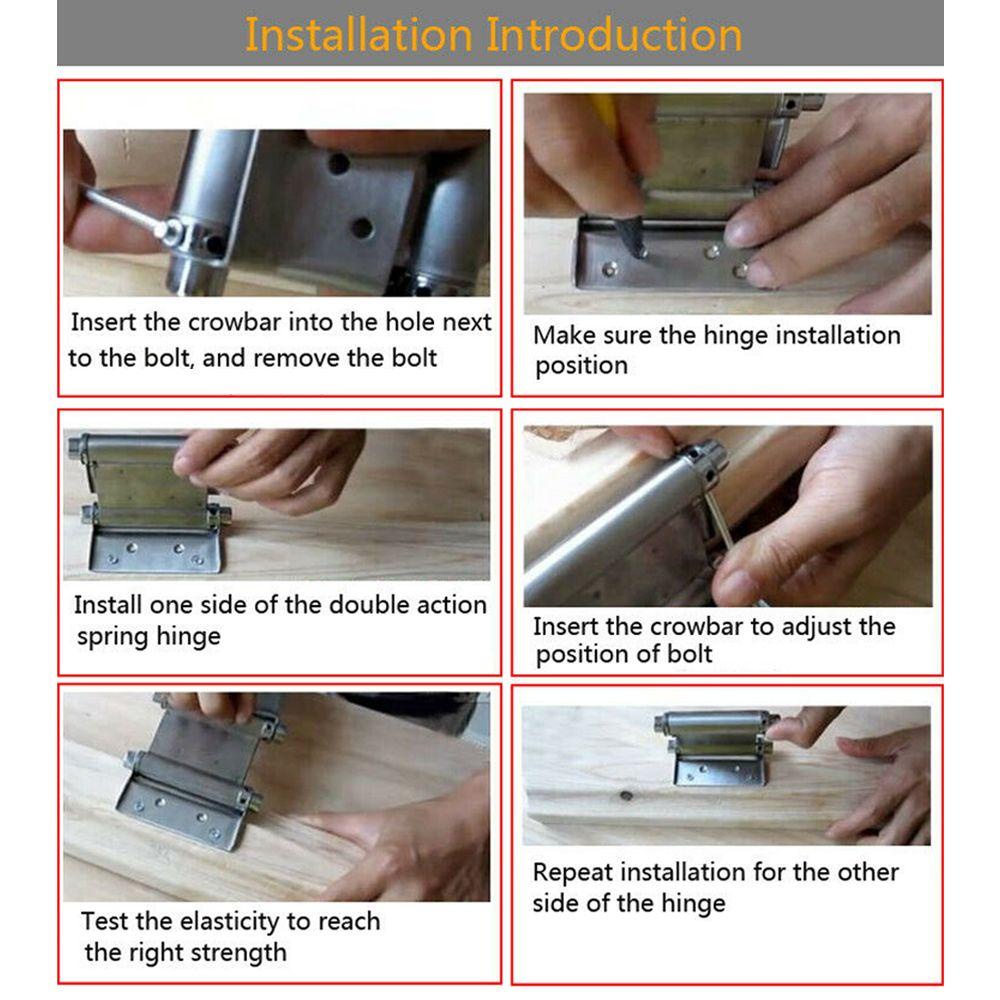 Installation Introduction

Insert the crowbar into the hole next to the bolt, and remove the bolt

Make sure the hinge installation position

Install one side of the double action spring hinge

Insert the crowbar to adjust the position of bolt

Test the elasticity to reach the right strength

Repeat installation for the other side of the hinge