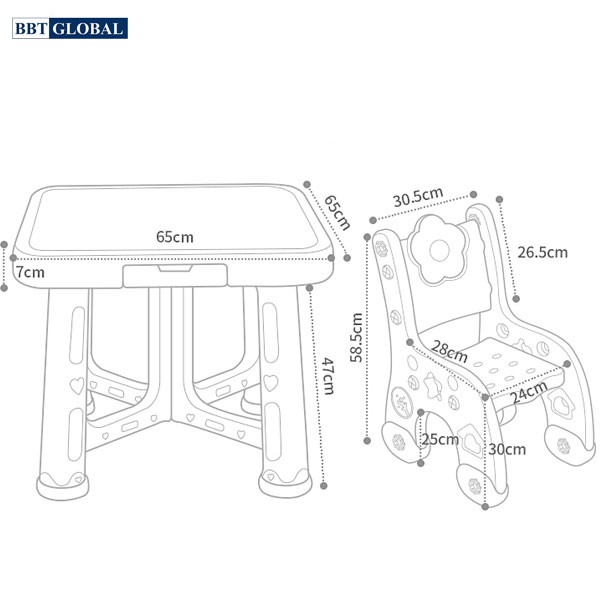 BBT GLOBAL

65cm

65cm

7cm

47cm

30.5cm

26.5cm

58.5cm

28cm

24cm

25cm

30cm