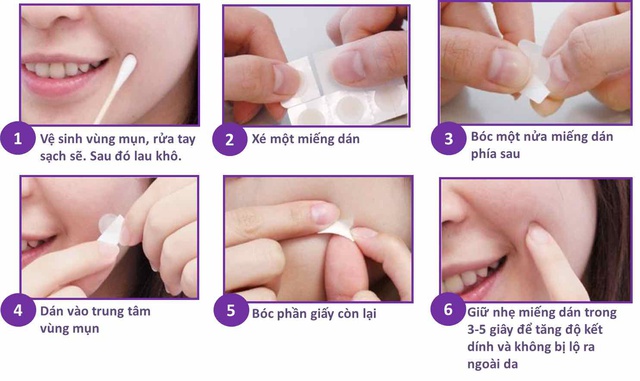 1 Vệ sinh vùng mụn, rửa tay sạch sẽ. Sau đó lau khô.

2 Xé một miếng dán

3 Bóc một nửa miếng dán phía sau

4 Dán vào trung tâm vùng mụn

5 Bóc phần giấy còn lại

6 Giữ nhẹ miếng dán trong 3-5 giây để tăng độ kết dính và không bị lộ ra ngoài da