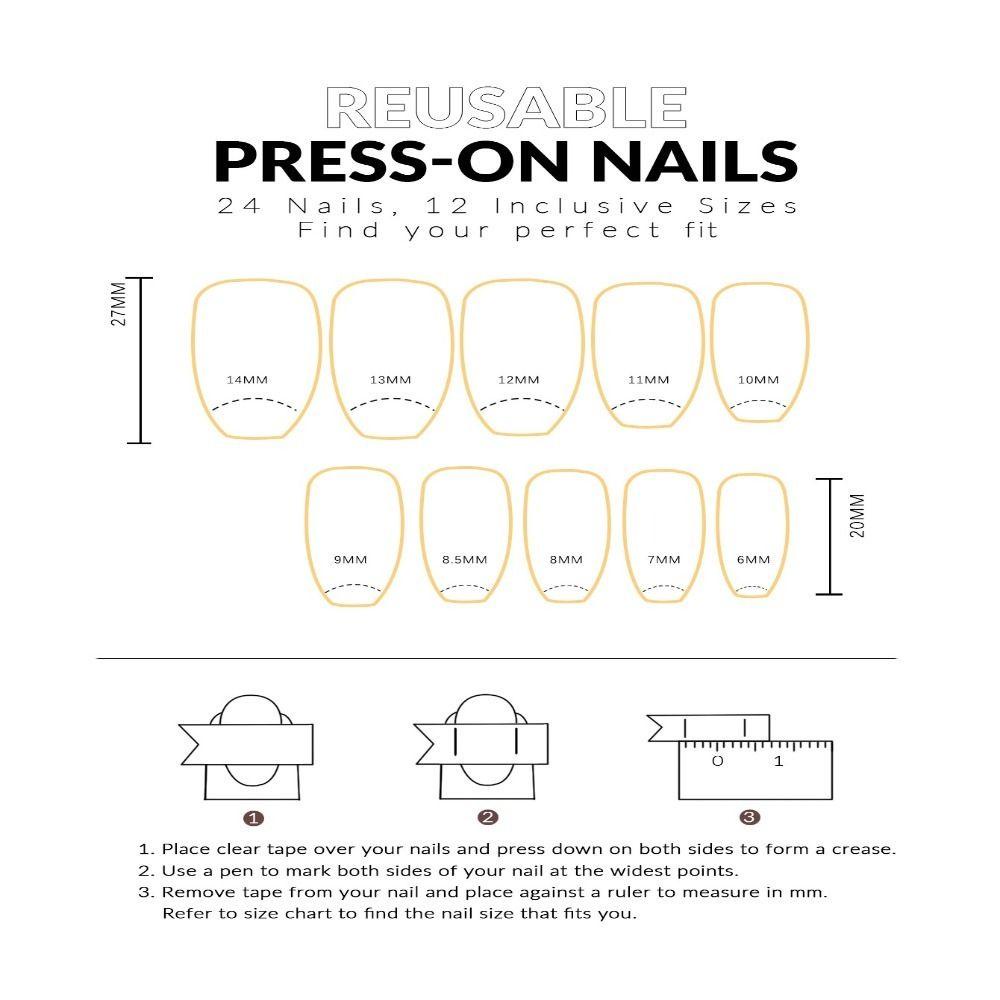 REUSABLE
PRESS-ON NAILS
24 Nails, 12 Inclusive Sizes
Find your perfect fit

27MM

14MM 13MM 12MM 11MM 10MM

9MM 8.5MM 8MM 7MM 6MM

20MM

0 1

1 2 3

1. Place clear tape over your nails and press down on both sides to form a crease.
2. Use a pen to mark both sides of your nail at the widest points.
3. Remove tape from your nail and place against a ruler to measure in mm. Refer to size chart to find the nail size that fits you.