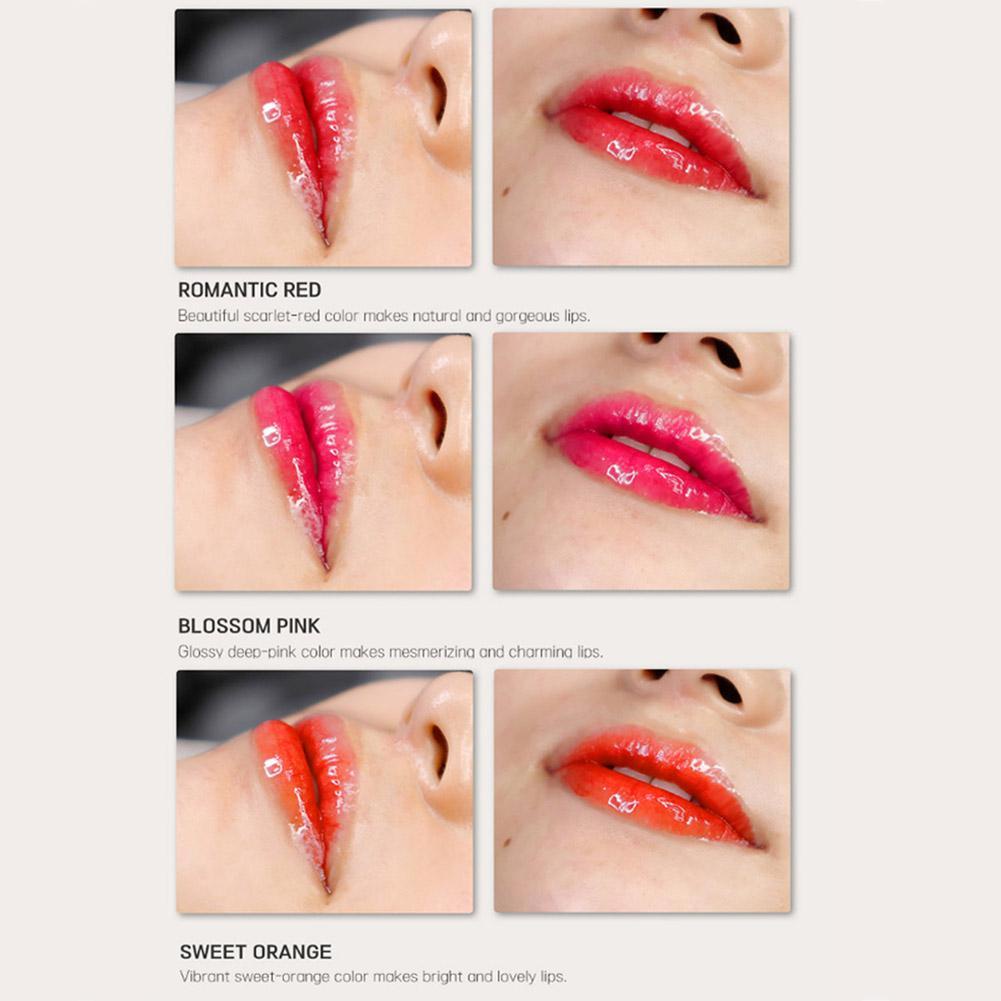 ROMANTIC RED
Beautiful scarlet-red color makes natural and gorgeous lips.

BLOSSOM PINK
Glossy deep-pink color makes mesmerizing and charming lips.

SWEET ORANGE
Vibrant sweet-orange color makes bright and lovely lips.