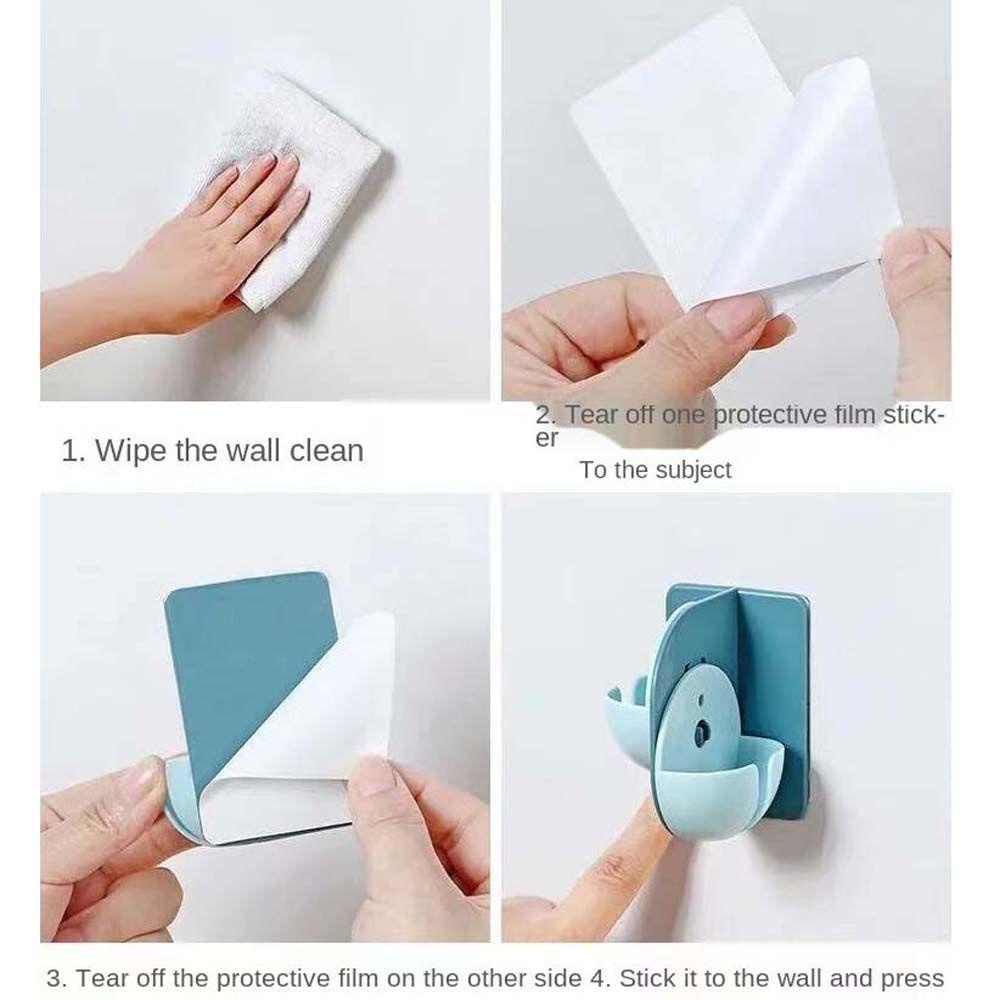 1. Wipe the wall clean

2. Tear off one protective film sticker

To the subject

3. Tear off the protective film on the other side 4. Stick it to the wall and press