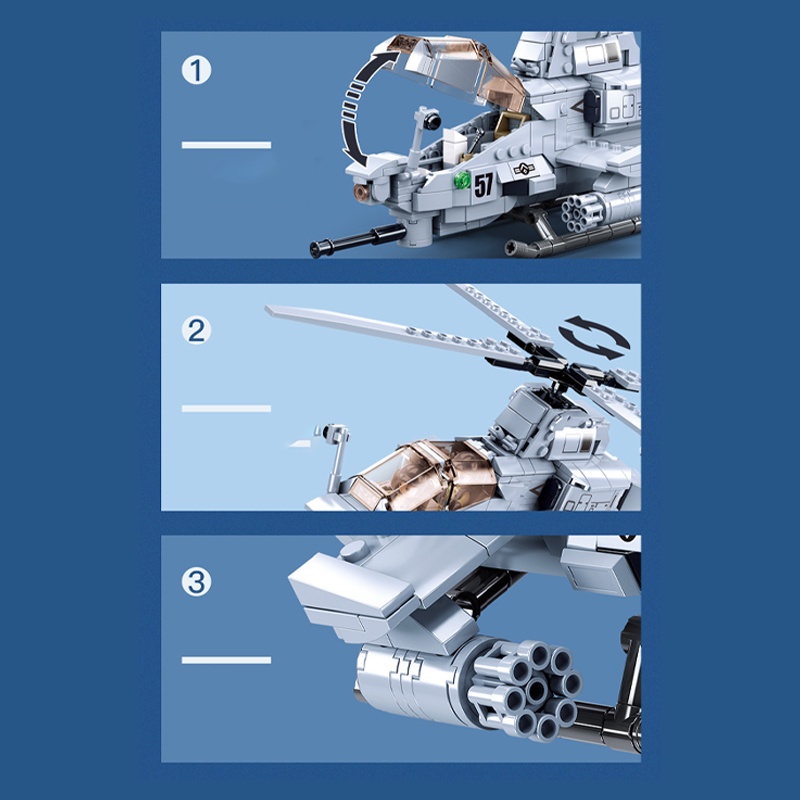 1

57

2

3