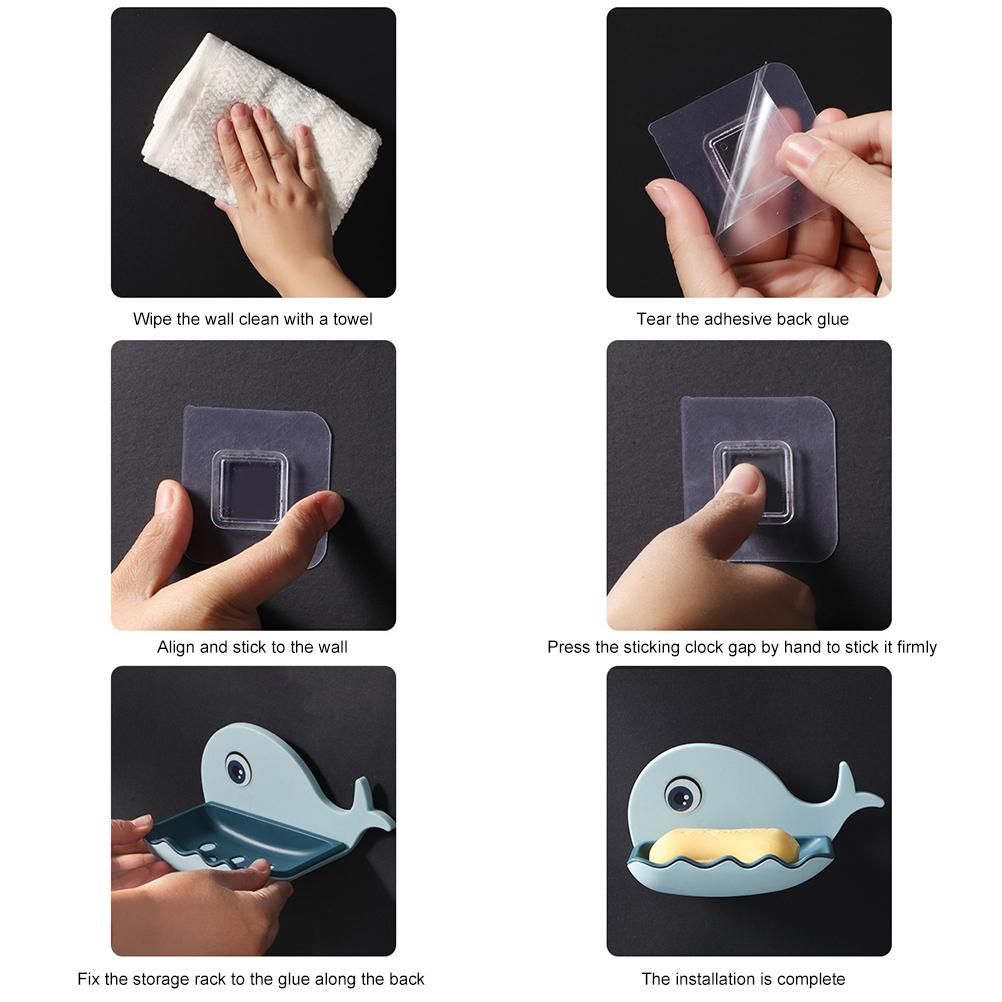 Wipe the wall clean with a towel

Tear the adhesive back glue

Align and stick to the wall

Press the sticking clock gap by hand to stick it firmly

Fix the storage rack to the glue along the back

The installation is complete