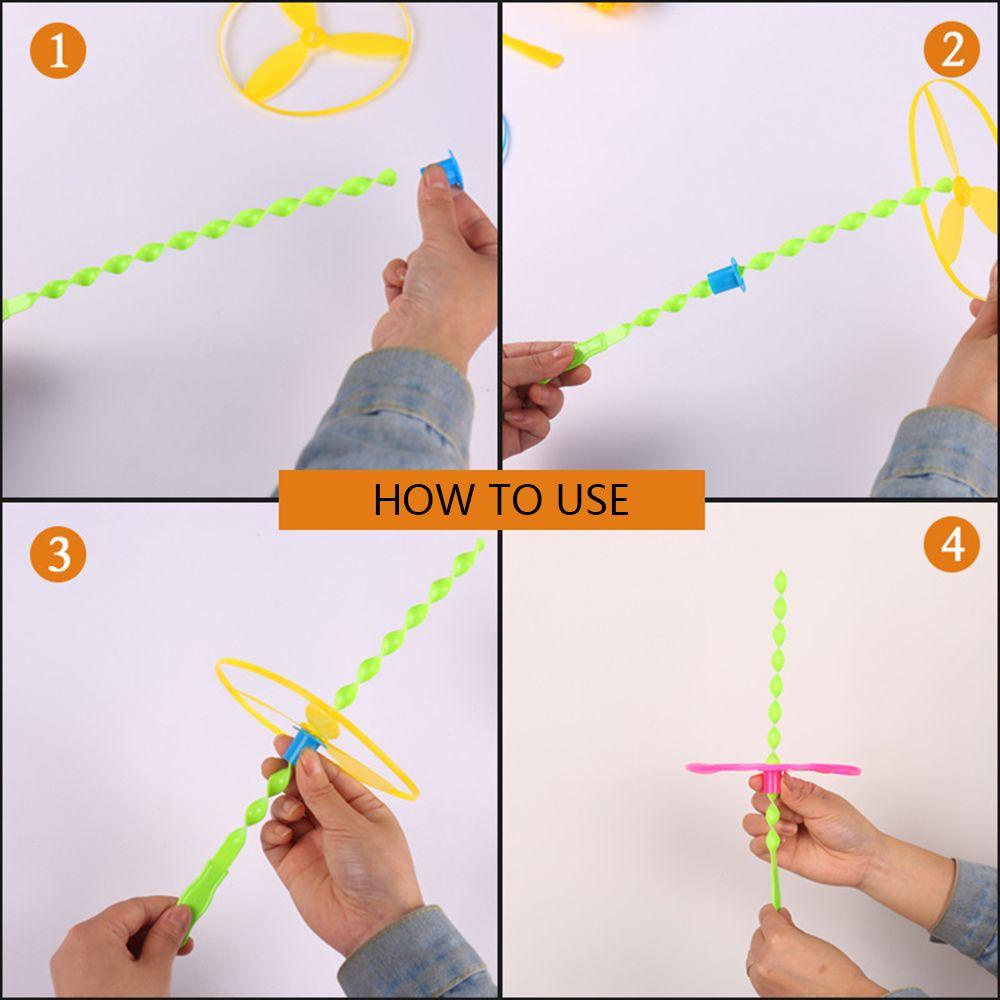 1

2

HOW TO USE

3

4