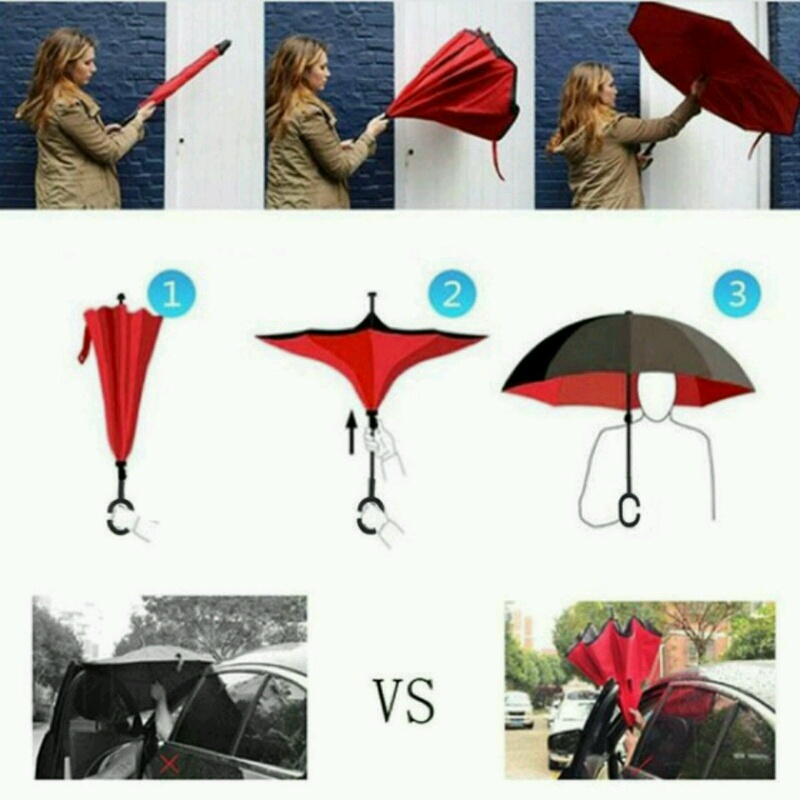 1

2

3

VS