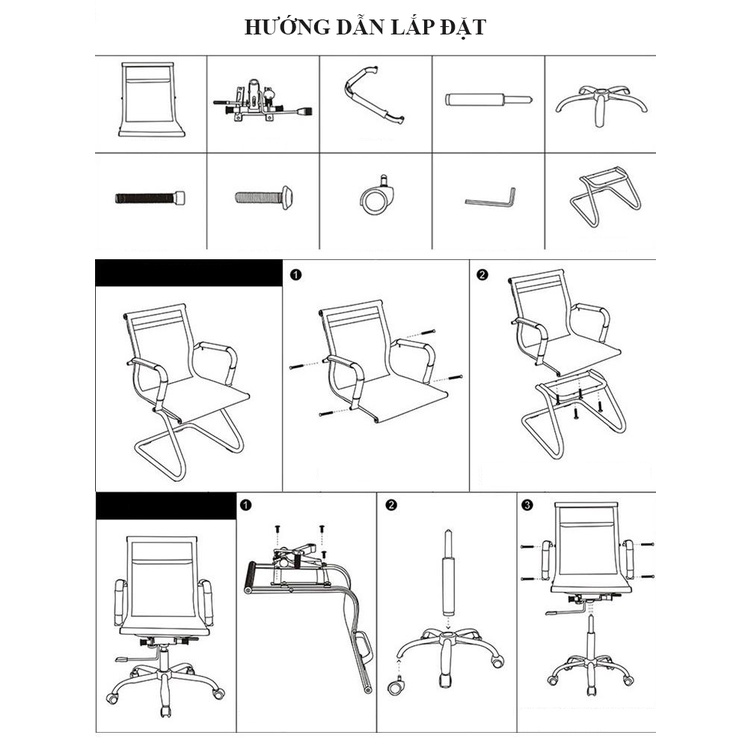 HƯỚNG DẪN LẮP ĐẶT

1

2

1

2

3