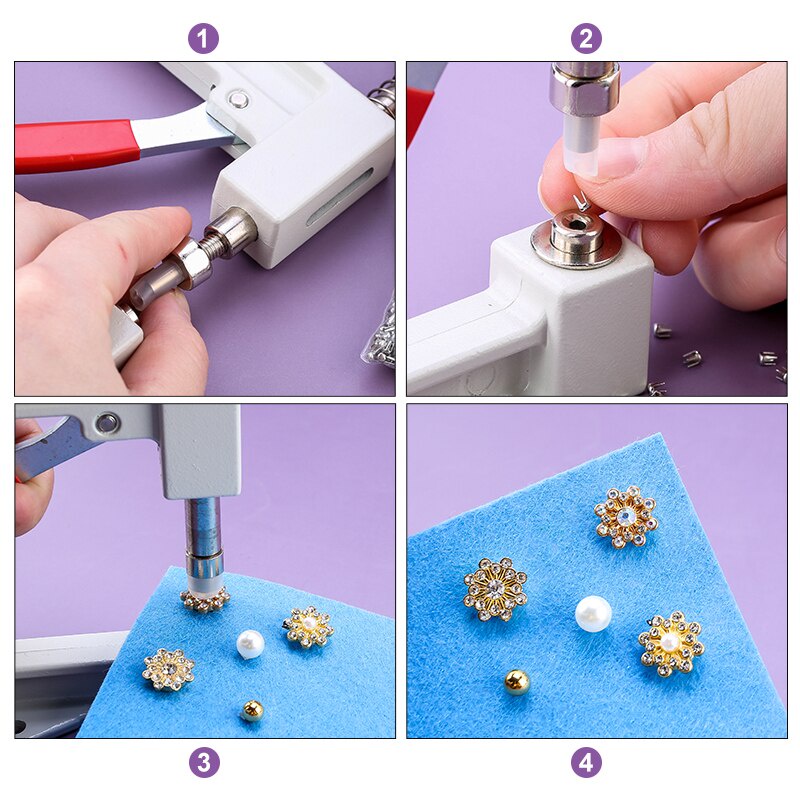 1

2

3

4