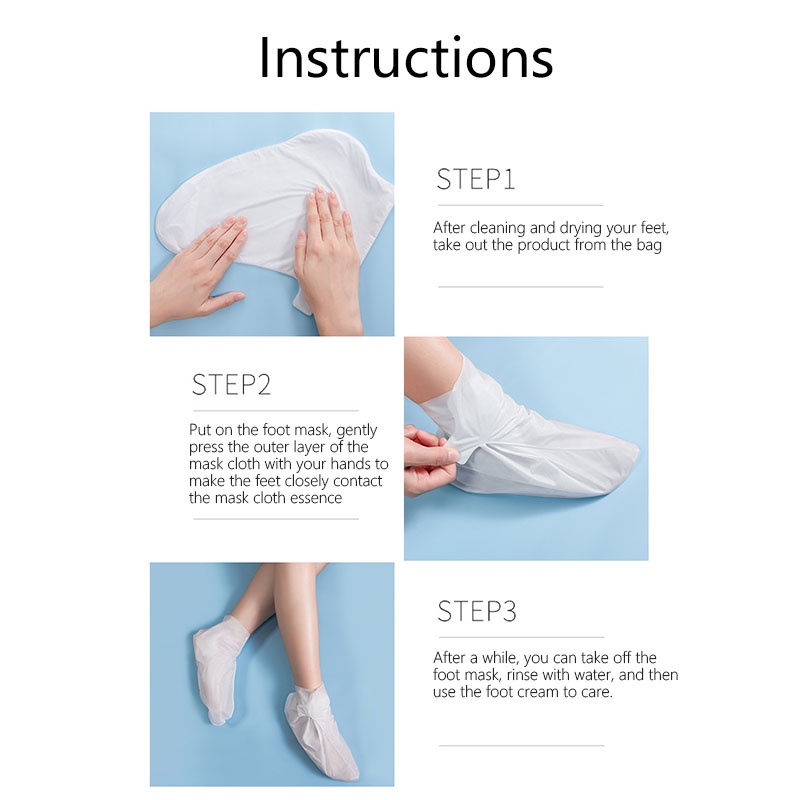 Instructions

STEP1

After cleaning and drying your feet, take out the product from the bag

STEP2

Put on the foot mask, gently press the outer layer of the mask cloth with your hands to make the feet closely contact the mask cloth essence

STEP3

After a while, you can take off the foot mask, rinse with water, and then use the foot cream to care.