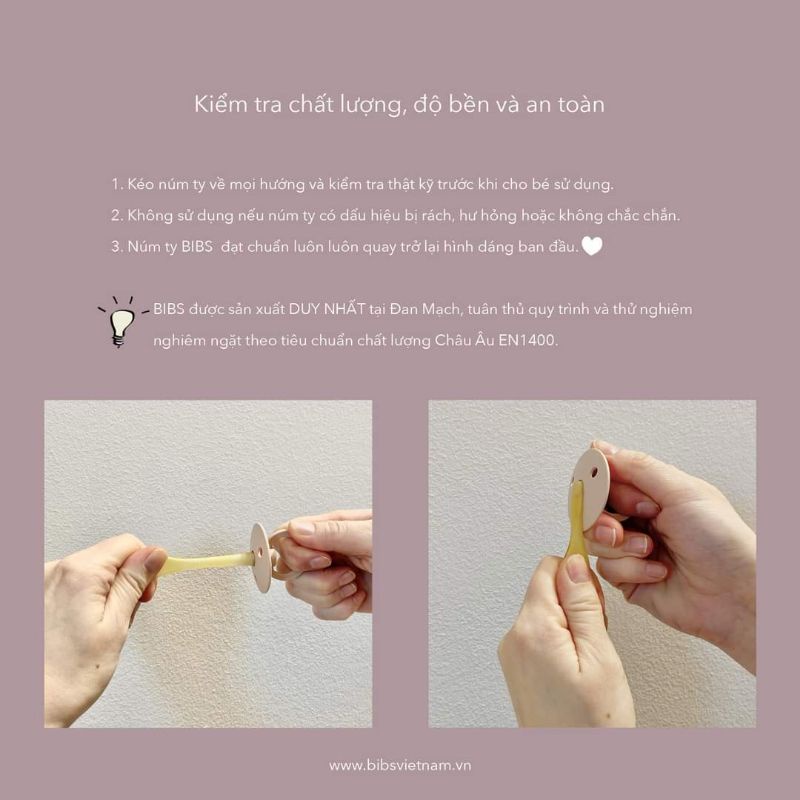 Kiểm tra chất lượng, độ bền và an toàn

1. Kéo núm ty về mọi hướng và kiểm tra thật kỹ trước khi cho bé sử dụng.

2. Không sử dụng nếu núm ty có dấu hiệu bị rách, hư hỏng hoặc không chắc chắn.

3. Núm ty BIBS đạt chuẩn luôn luôn quay trở lại hình dáng ban đầu.

BIBS được sản xuất DUY NHẤT tại Đan Mạch, tuân thủ quy trình và thử nghiệm nghiêm ngặt theo tiêu chuẩn chất lượng Châu Âu EN1400.

www.bibsvietnam.vn