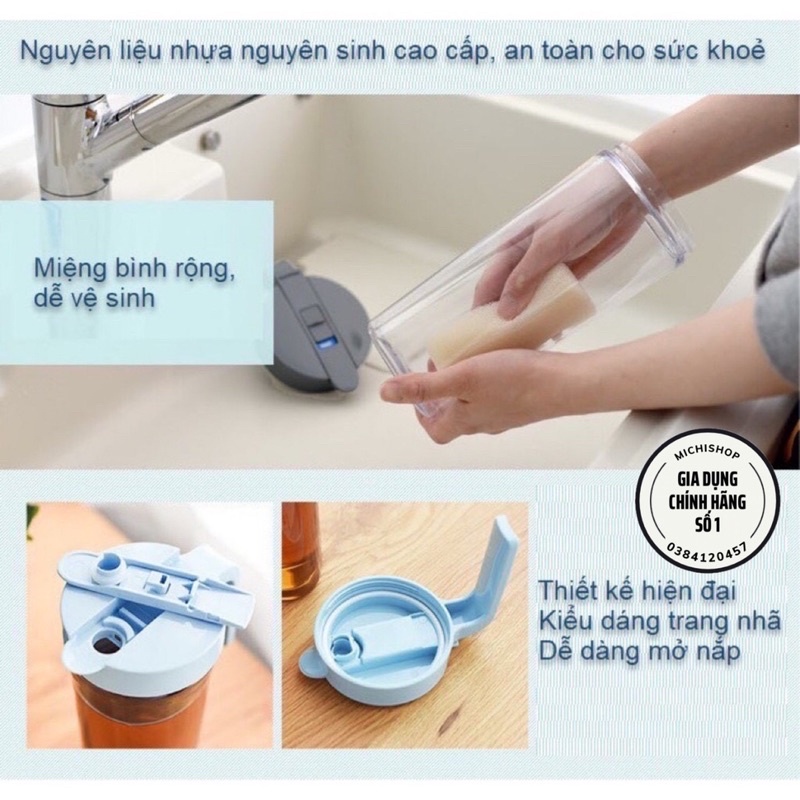 Nguyên liệu nhựa nguyên sinh cao cấp, an toàn cho sức khoẻ

Miệng bình rộng, dễ vệ sinh

MICHISHOP
GIA DỤNG
CHÍNH HÃNG
SỐ 1
0384120457

Thiết kế hiện đại
Kiểu dáng trang nhã
Dễ dàng mở nắp