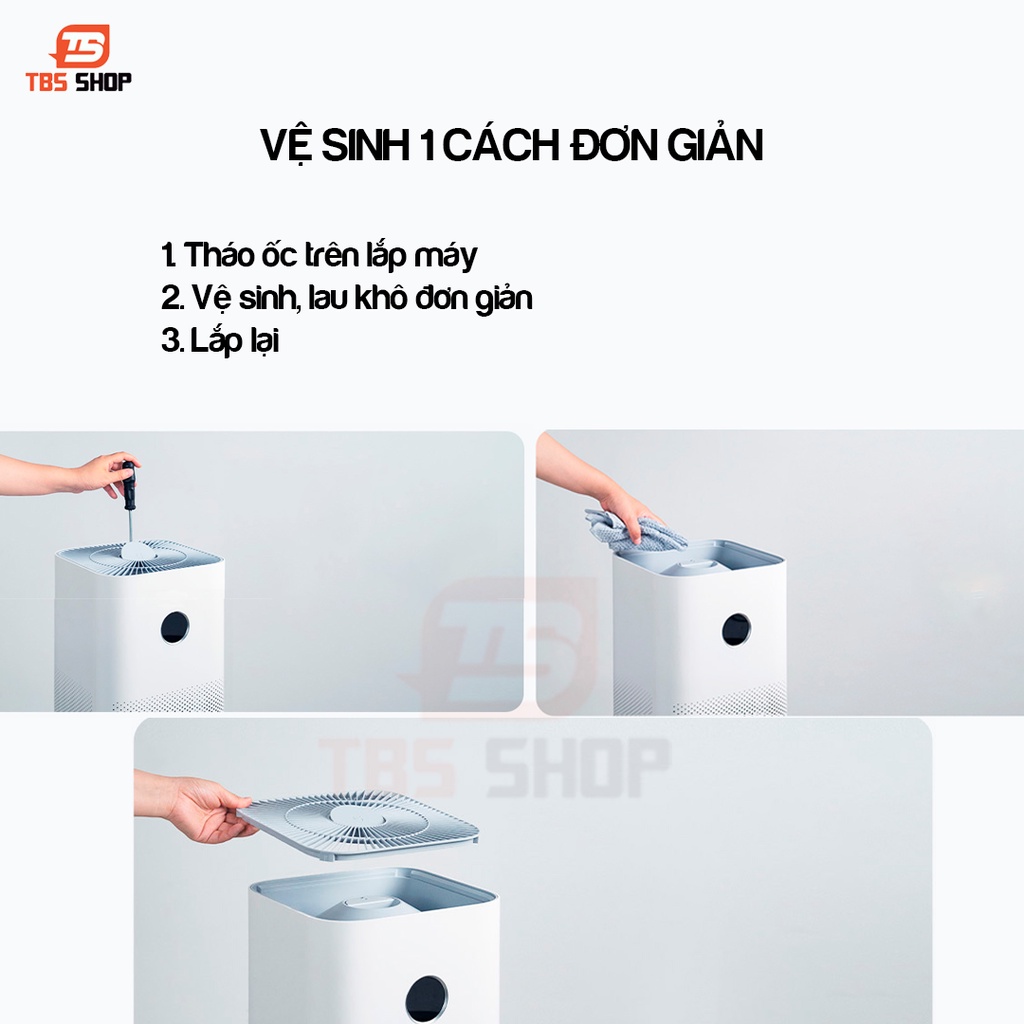 TBS SHOP

VỆ SINH 1 CÁCH ĐƠN GIẢN

1. Tháo ốc trên lắp máy
2. Vệ sinh, lau khô đơn giản
3. Lắp lại

TBS SHOP