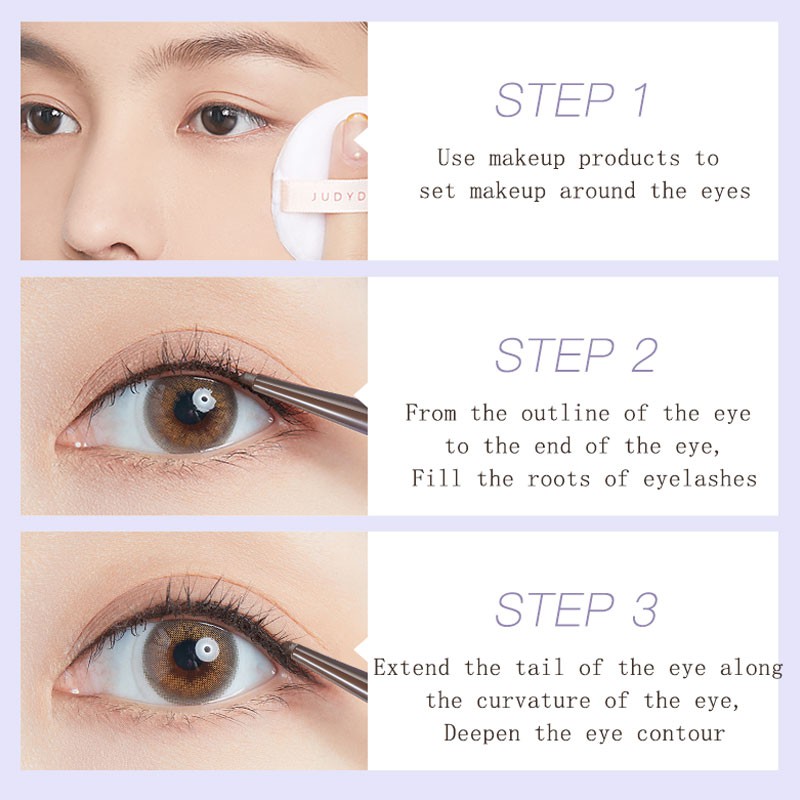 JUDYD

STEP 1

Use makeup products to set makeup around the eyes

STEP 2

From the outline of the eye to the end of the eye, Fill the roots of eyelashes

STEP 3

Extend the tail of the eye along the curvature of the eye, Deepen the eye contour