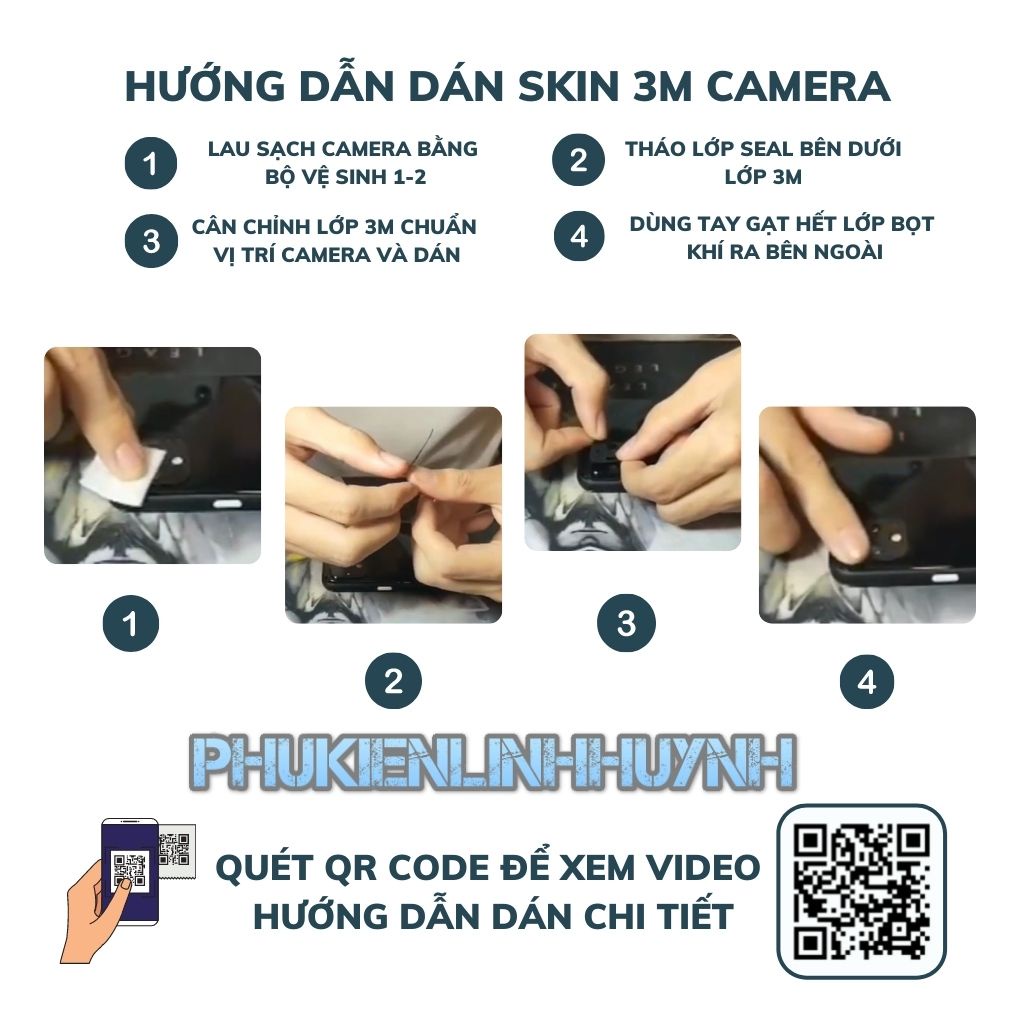 HƯỚNG DẪN DÁN SKIN 3M CAMERA

1 LAU SẠCH CAMERA BẰNG BỘ VỆ SINH 1-2

2 THÁO LỚP SEAL BÊN DƯỚI LỚP 3M

3 CÂN CHỈNH LỚP 3M CHUẨN VỊ TRÍ CAMERA VÀ DÁN

4 DÙNG TAY GẠT HẾT LỚP BỌT KHÍ RA BÊN NGOÀI

1

2

3

4

PHUKIENLINHHUYNH

QUÉT QR CODE ĐỂ XEM VIDEO HƯỚNG DẪN DÁN CHI TIẾT